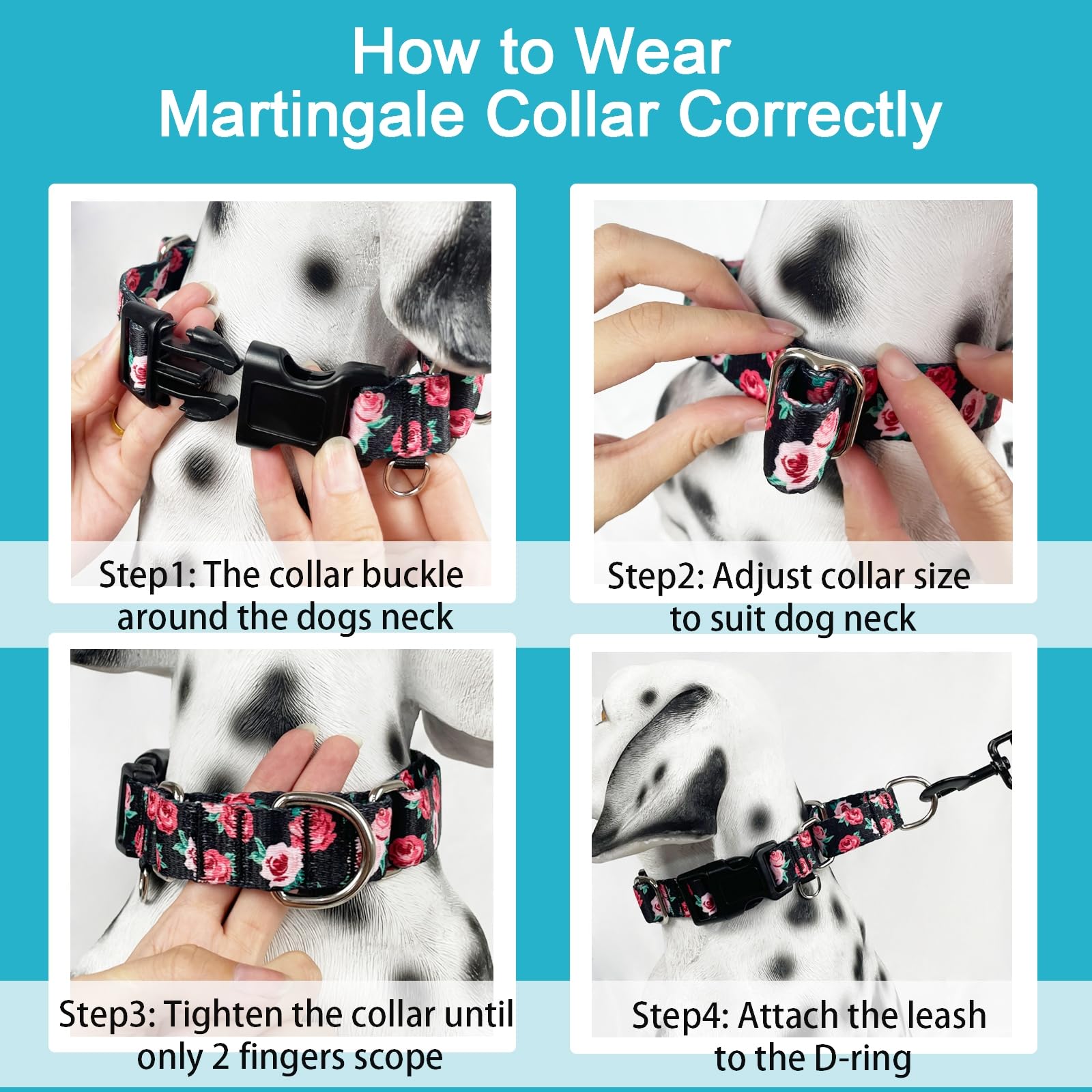 How to Wear
Martingale Collar Correctly

Step1: The collar buckle around the dogs neck

Step2: Adjust collar size to suit dog neck

Step3: Tighten the collar until only 2 fingers scope

Step4: Attach the leash to the D-ring