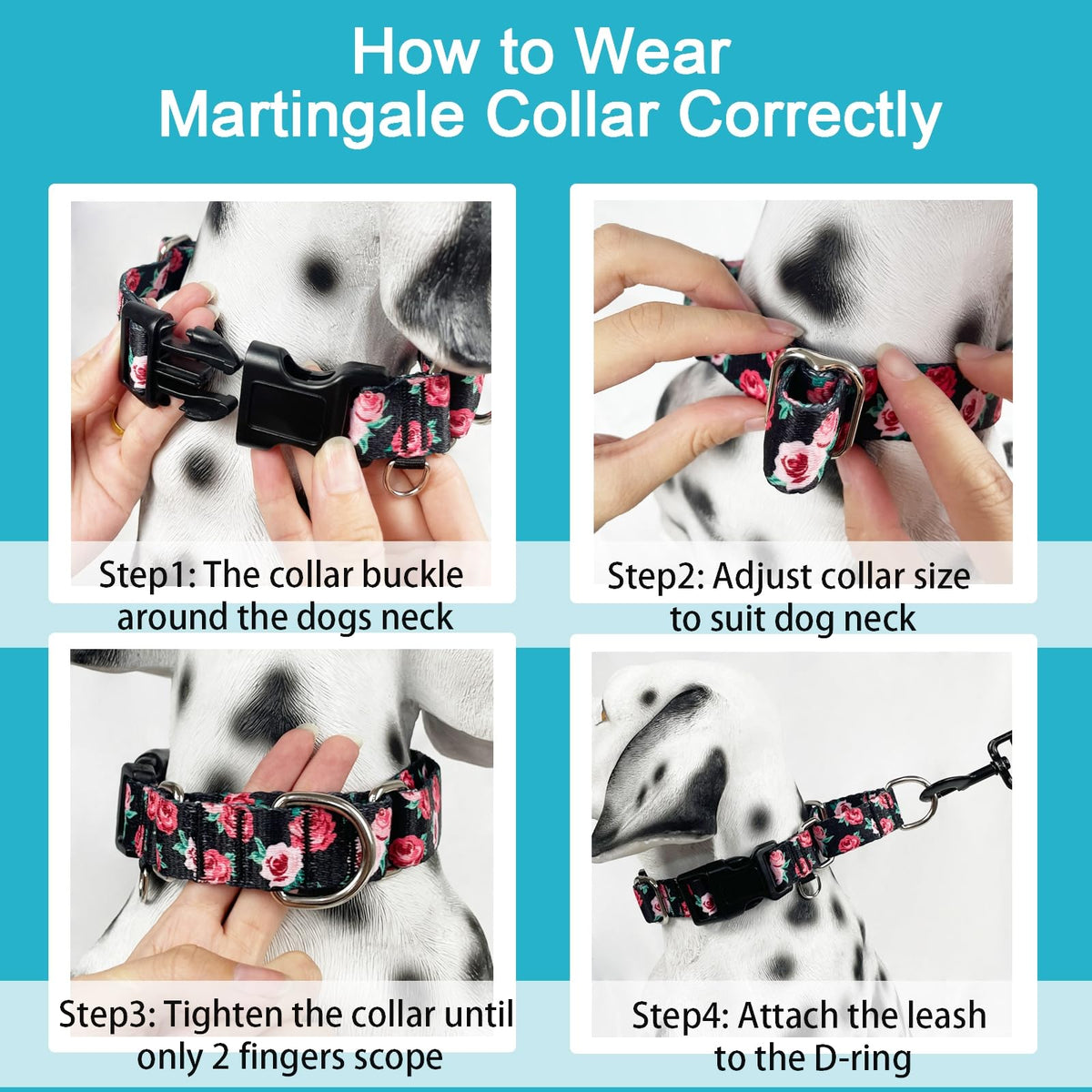 How to Wear
Martingale Collar Correctly

Step1: The collar buckle around the dogs neck

Step2: Adjust collar size to suit dog neck

Step3: Tighten the collar until only 2 fingers scope

Step4: Attach the leash to the D-ring