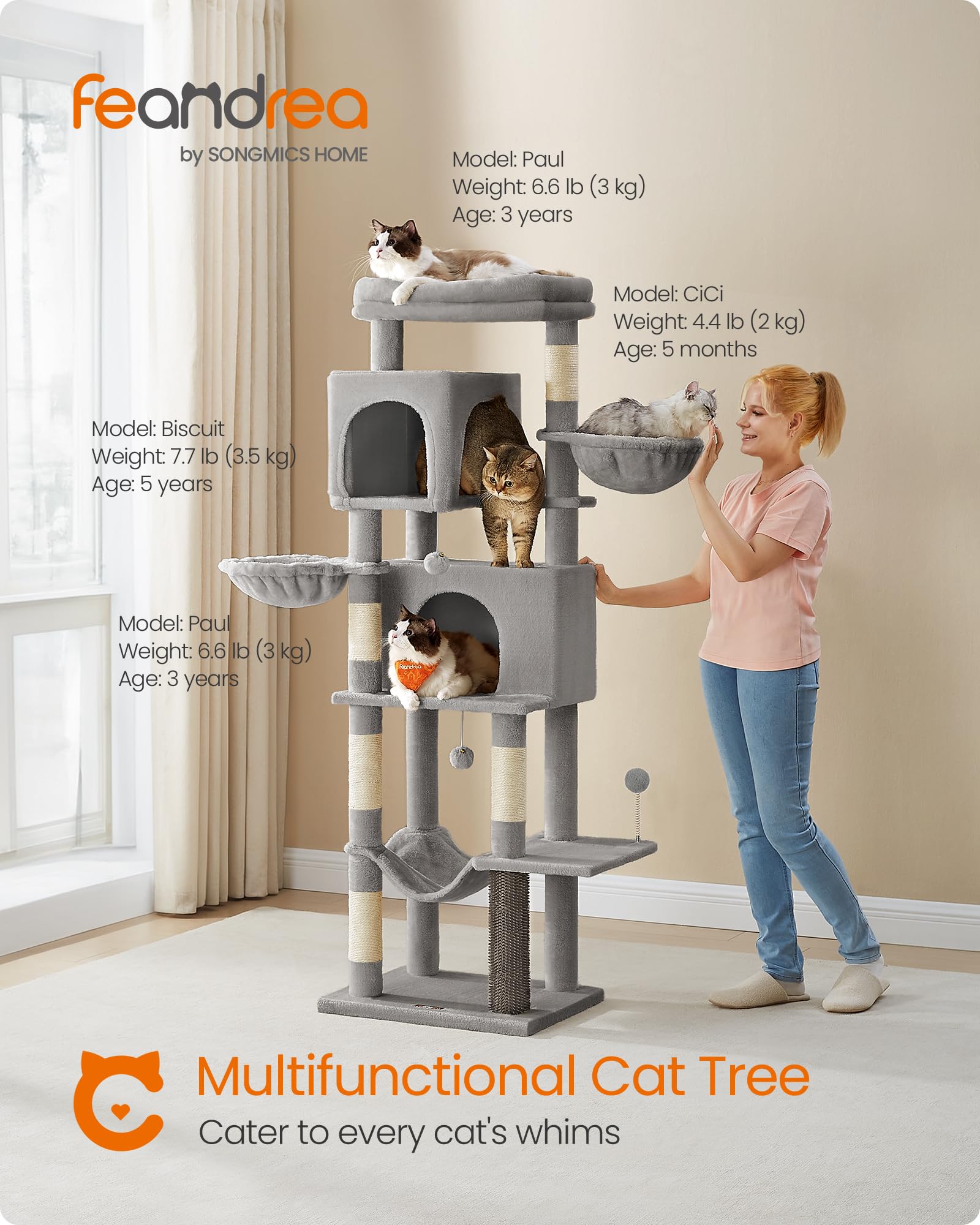 feandrea
by SONGMICS HOME

Model: Paul
Weight: 6.6 lb (3 kg)
Age: 3 years

Model: CiCi
Weight: 4.4 lb (2 kg)
Age: 5 months

Model: Biscuit
Weight: 7.7 lb (3.5 kg)
Age: 5 years

Model: Paul
Weight: 6.6 lb (3 kg)
Age: 3 years

feandrea

Multifunctional Cat Tree
Cater to every cat's whims