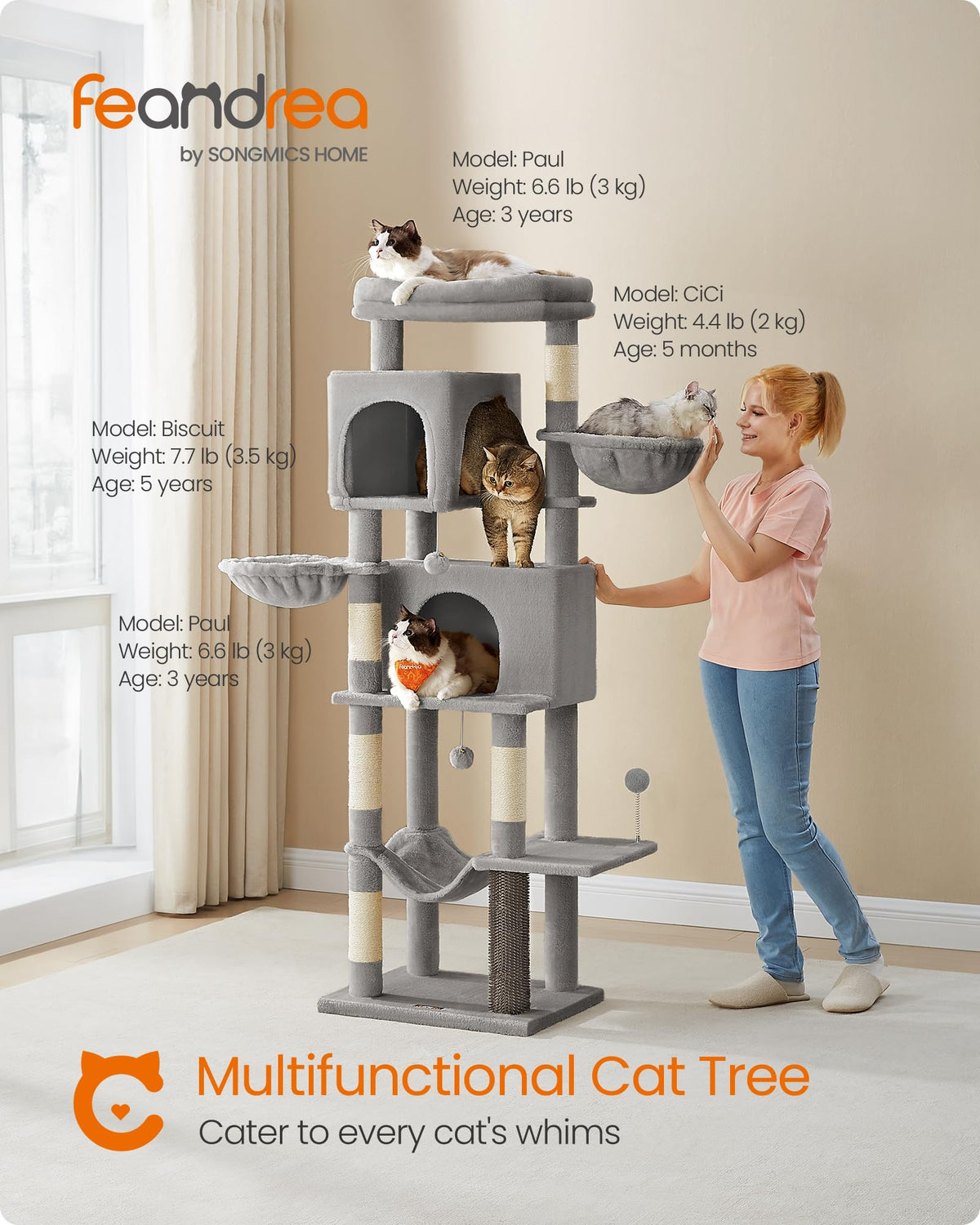 feandrea
by SONGMICS HOME

Model: Paul
Weight: 6.6 lb (3 kg)
Age: 3 years

Model: CiCi
Weight: 4.4 lb (2 kg)
Age: 5 months

Model: Biscuit
Weight: 7.7 lb (3.5 kg)
Age: 5 years

Model: Paul
Weight: 6.6 lb (3 kg)
Age: 3 years

feandrea

Multifunctional Cat Tree
Cater to every cat's whims