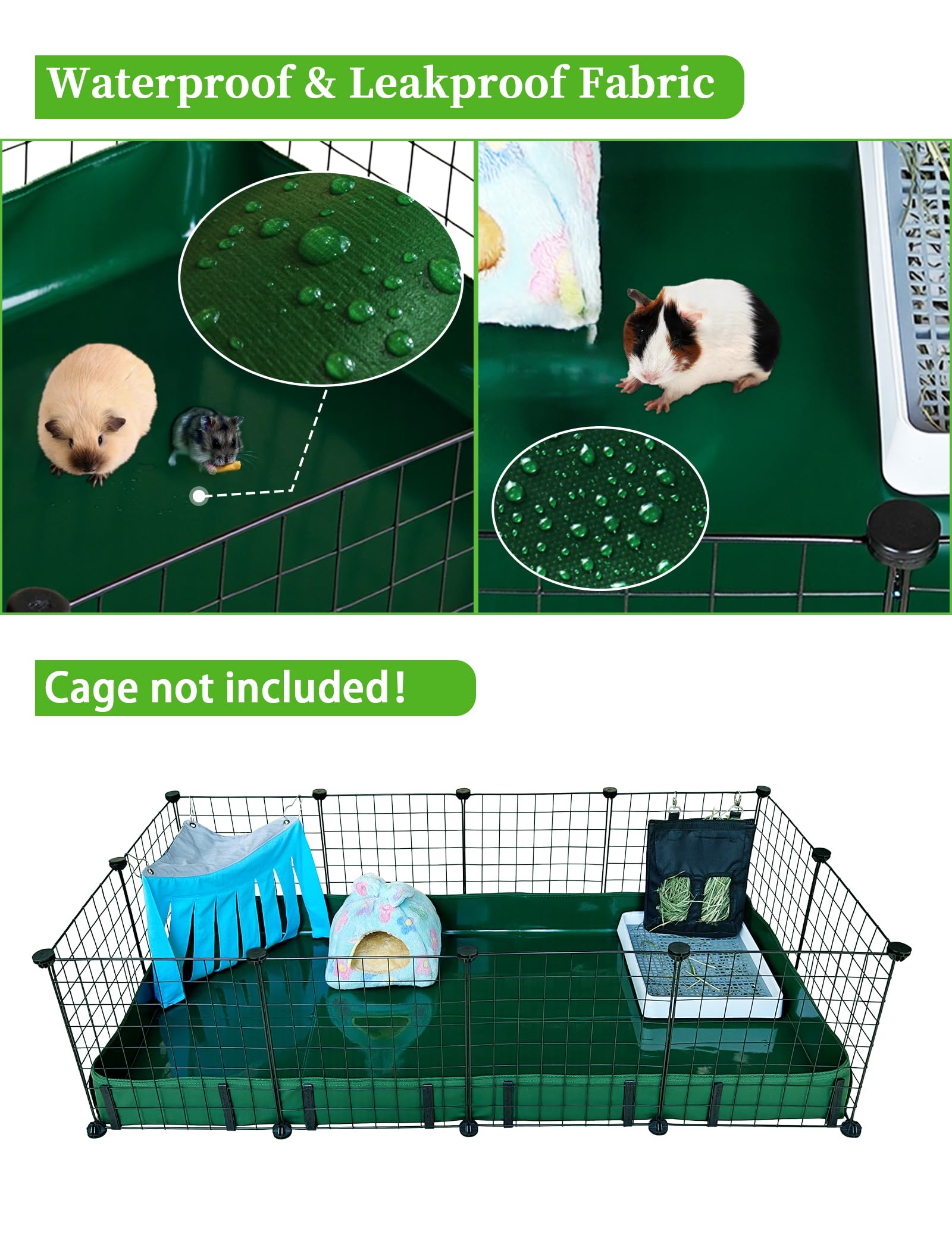 Waterproof & Leakproof Fabric

Cage not included!