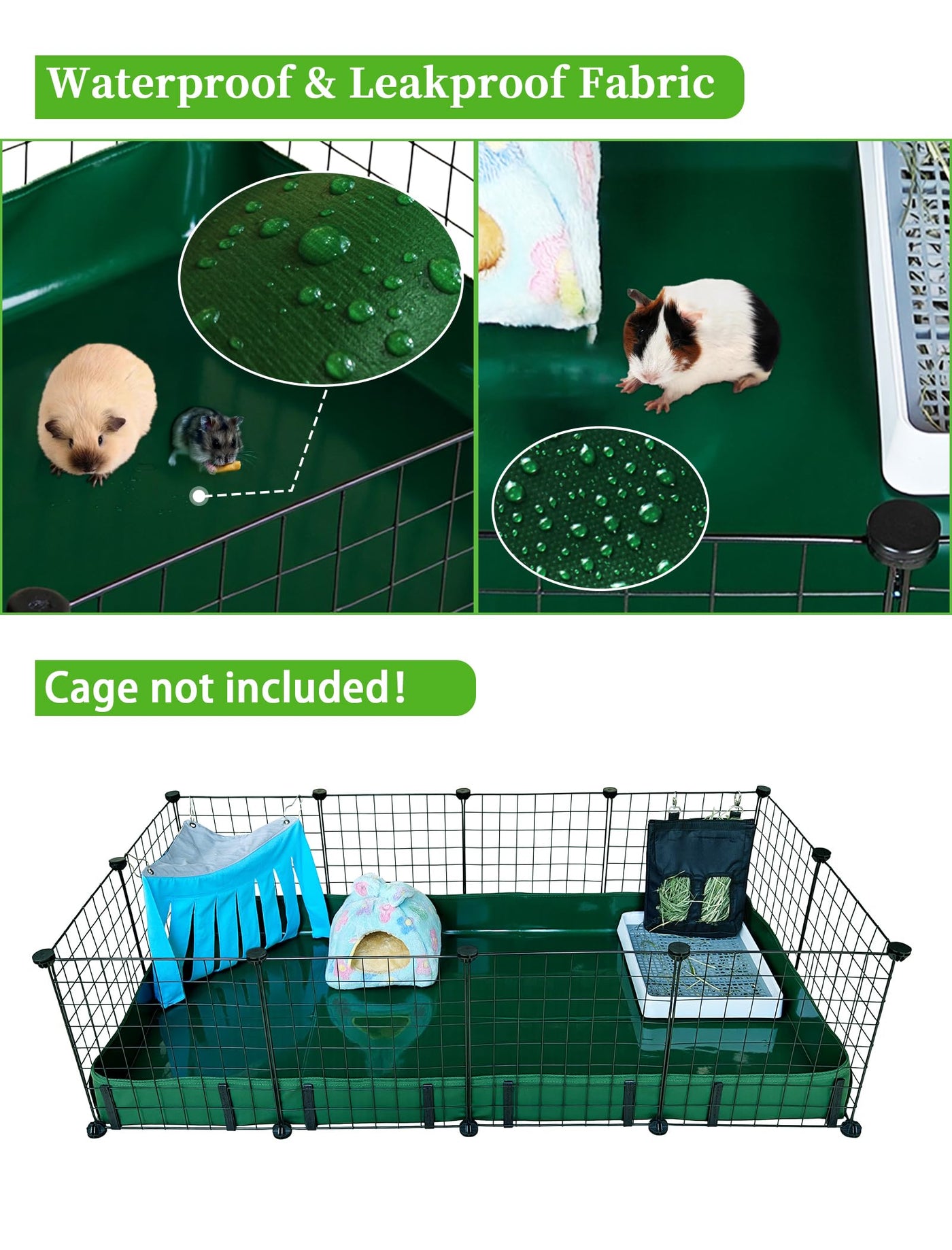 Waterproof & Leakproof Fabric

Cage not included!