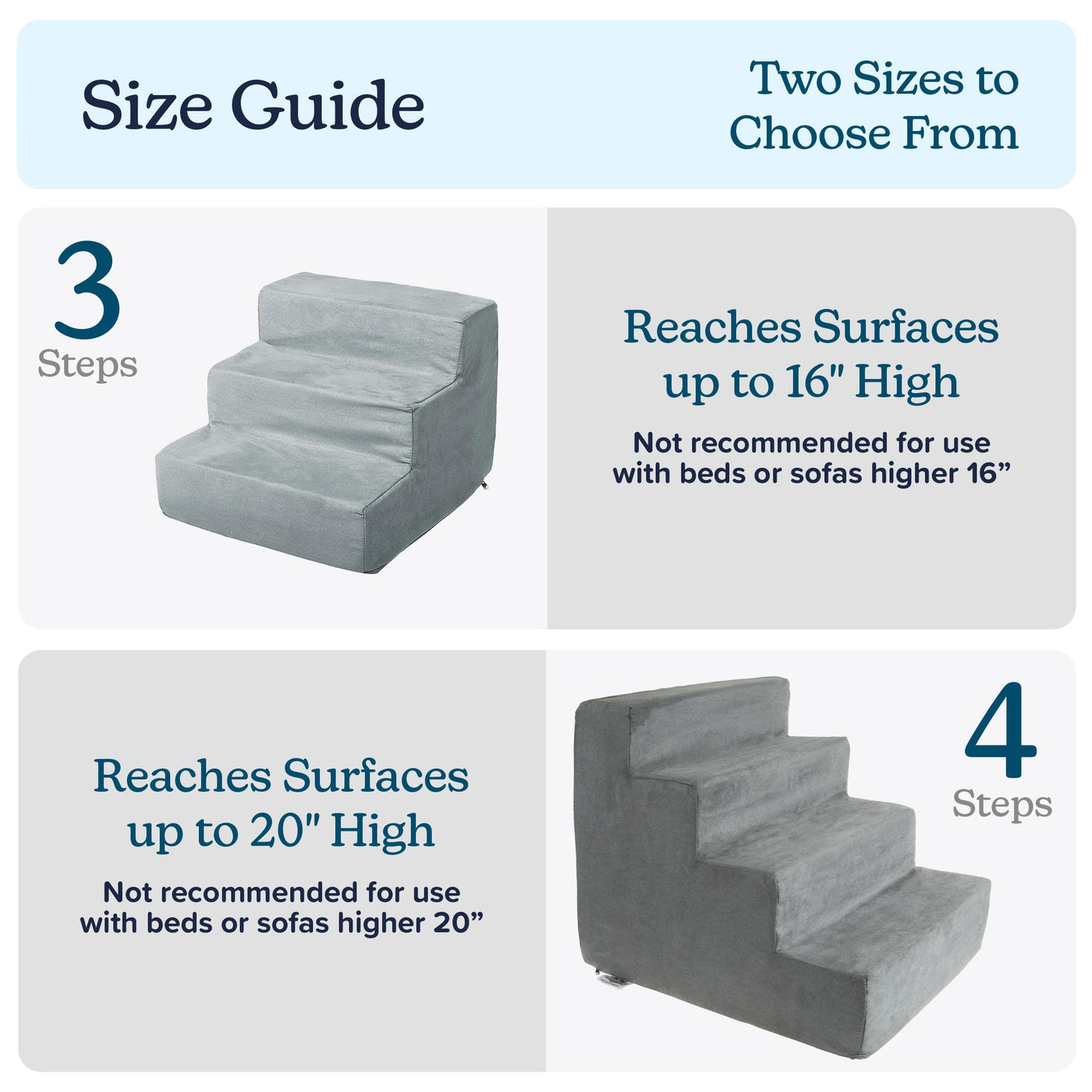 Size Guide

Two Sizes to Choose From

3
Steps

Reaches Surfaces up to 16" High

Not recommended for use with beds or sofas higher 16”

Reaches Surfaces up to 20" High

Not recommended for use with beds or sofas higher 20”

4
Steps