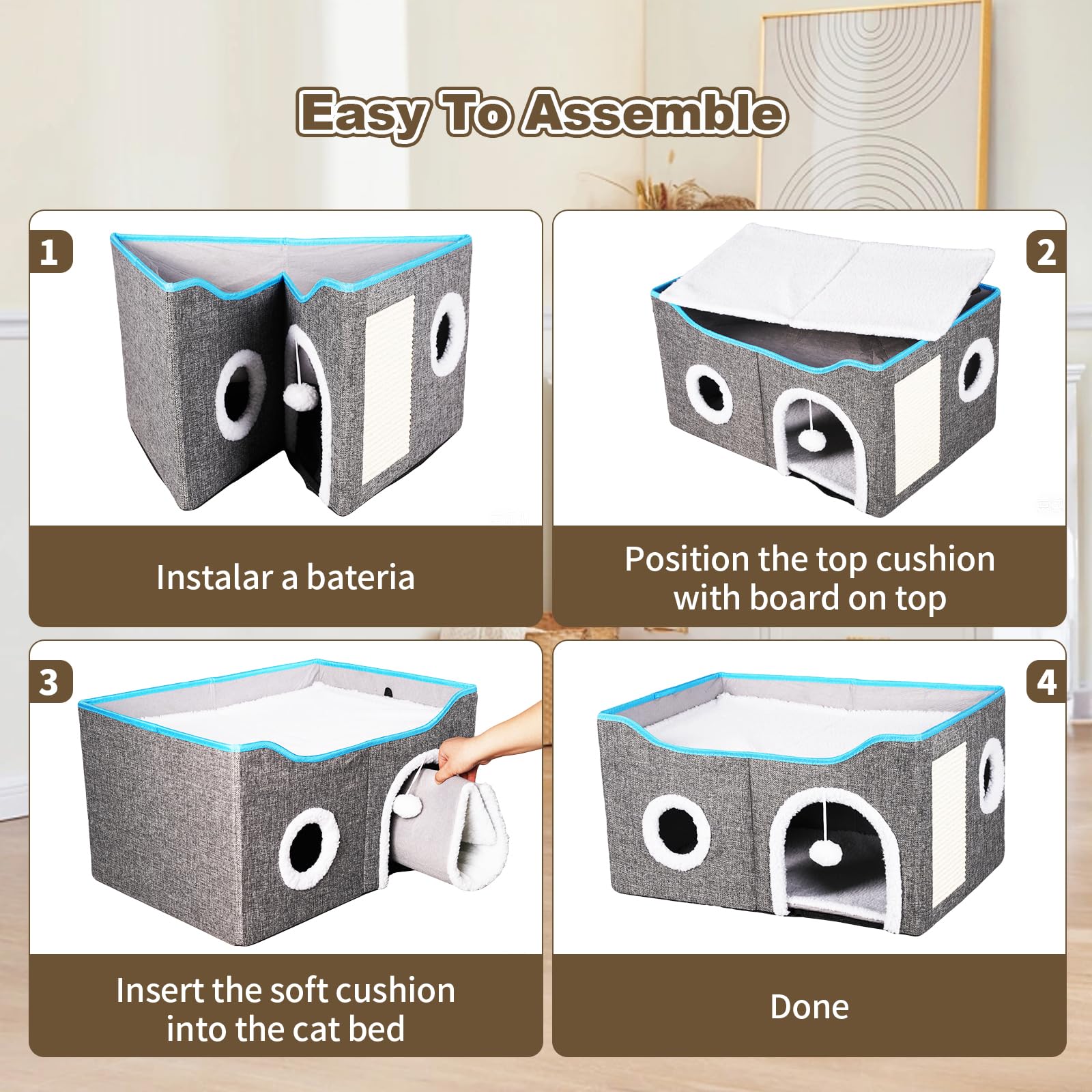 Easy To Assemble

1

Instalar a bateria

2

Position the top cushion with board on top

3

Insert the soft cushion into the cat bed

4

Done