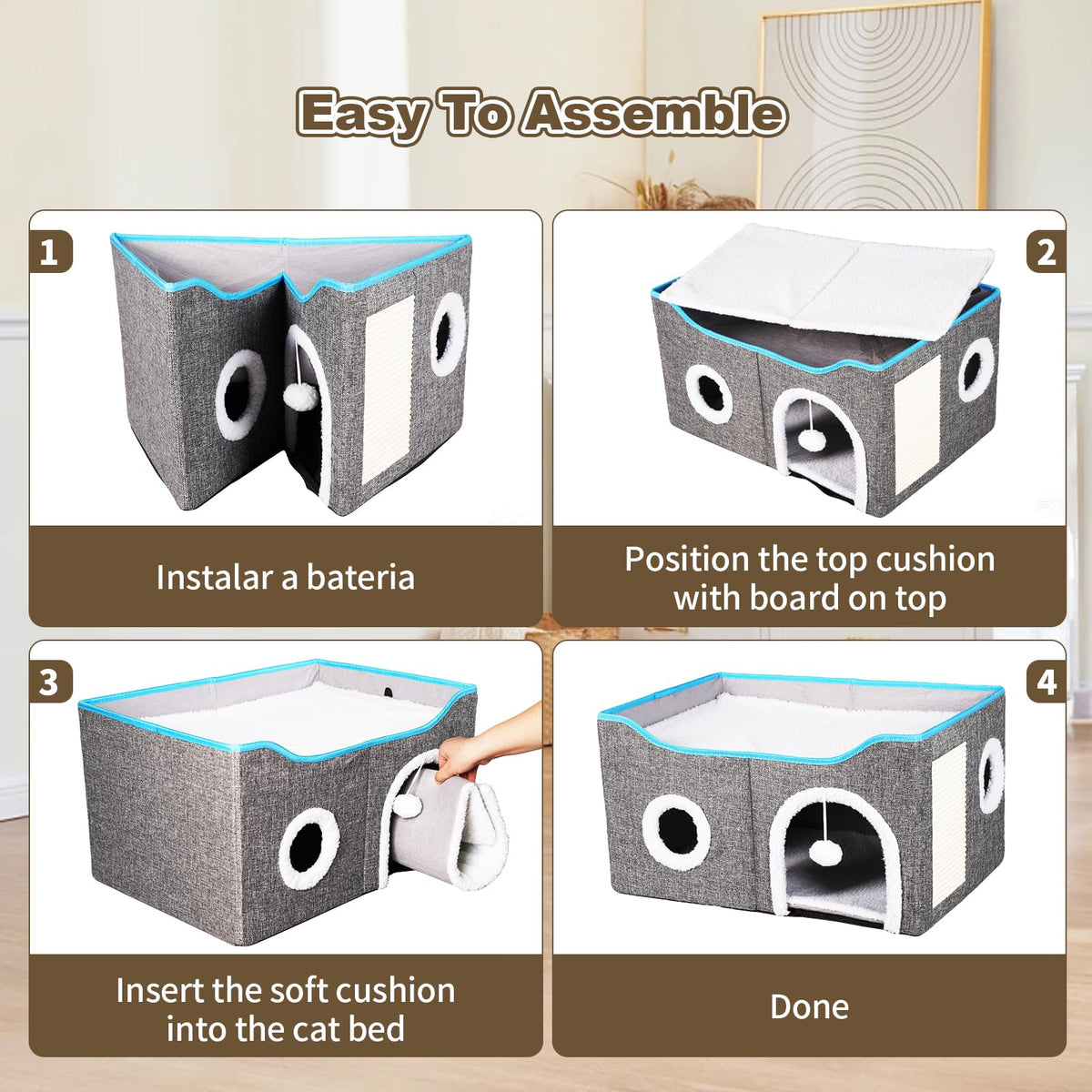 Easy To Assemble

1

Instalar a bateria

2

Position the top cushion with board on top

3

Insert the soft cushion into the cat bed

4

Done