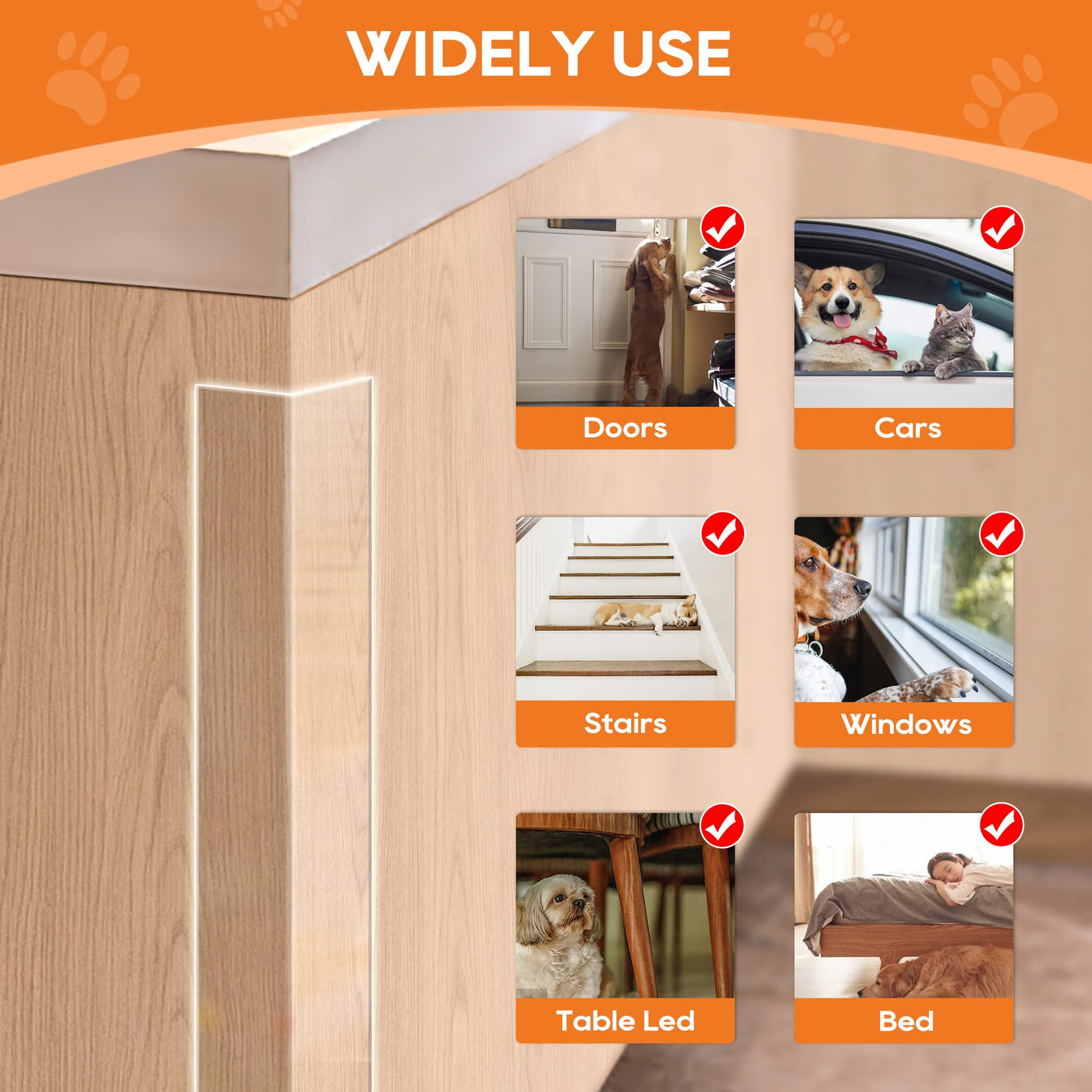 WIDELY USE

Doors

Cars

Stairs

Windows

Table Led

Bed