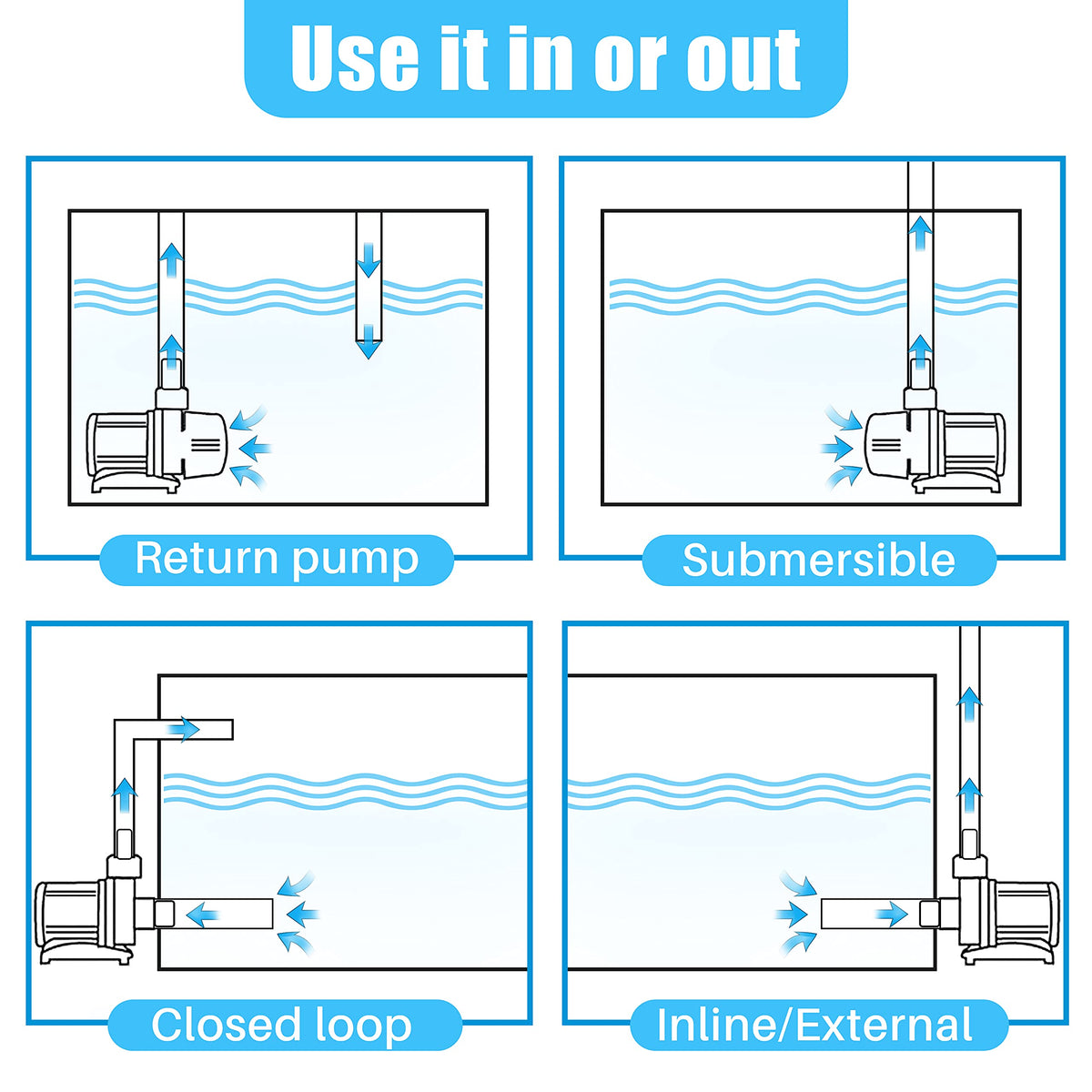 Use it in or out

Return pump

Submersible

Closed loop

Inline/External