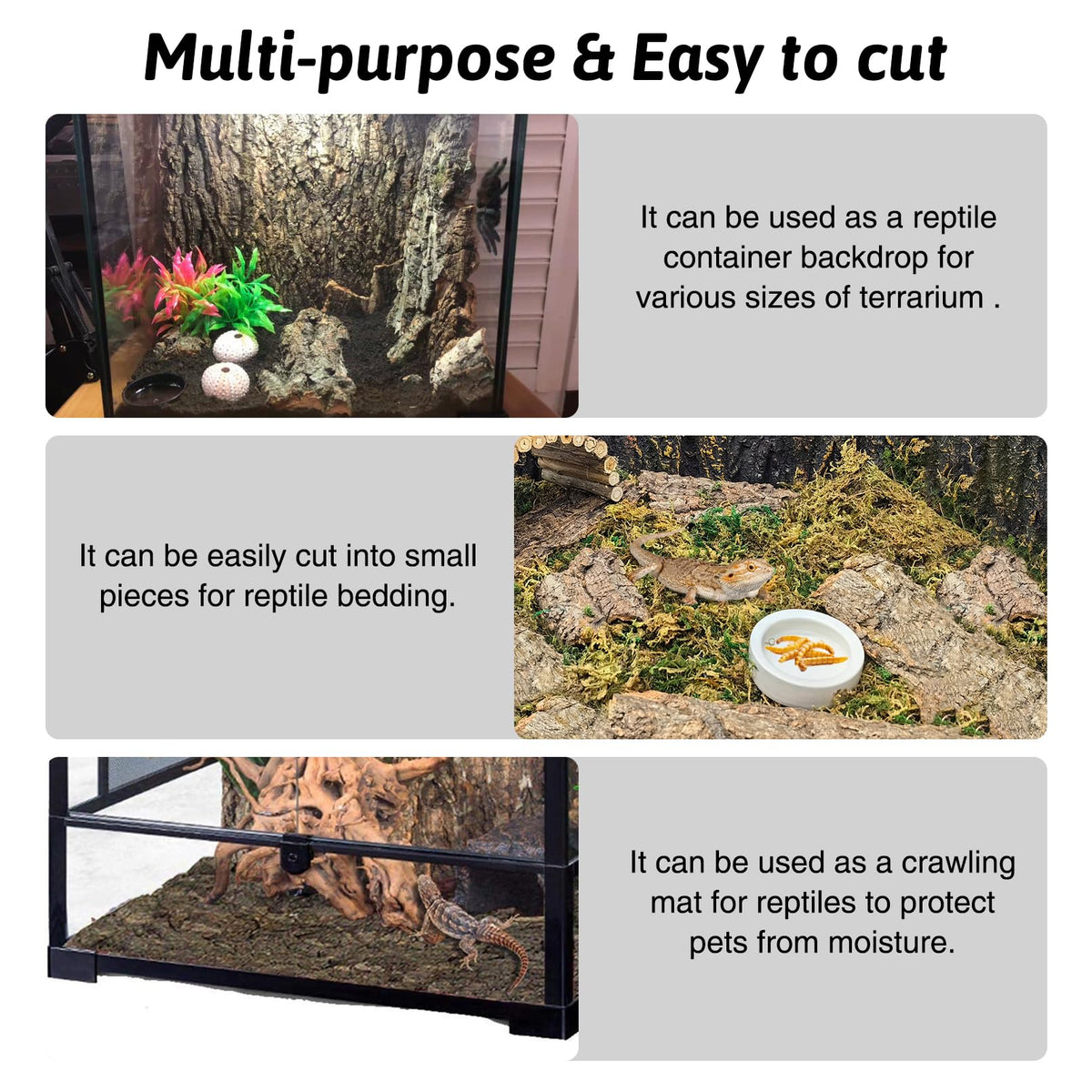 Multi-purpose & Easy to cut

It can be used as a reptile container backdrop for various sizes of terrarium .

It can be easily cut into small pieces for reptile bedding.

It can be used as a crawling mat for reptiles to protect pets from moisture.