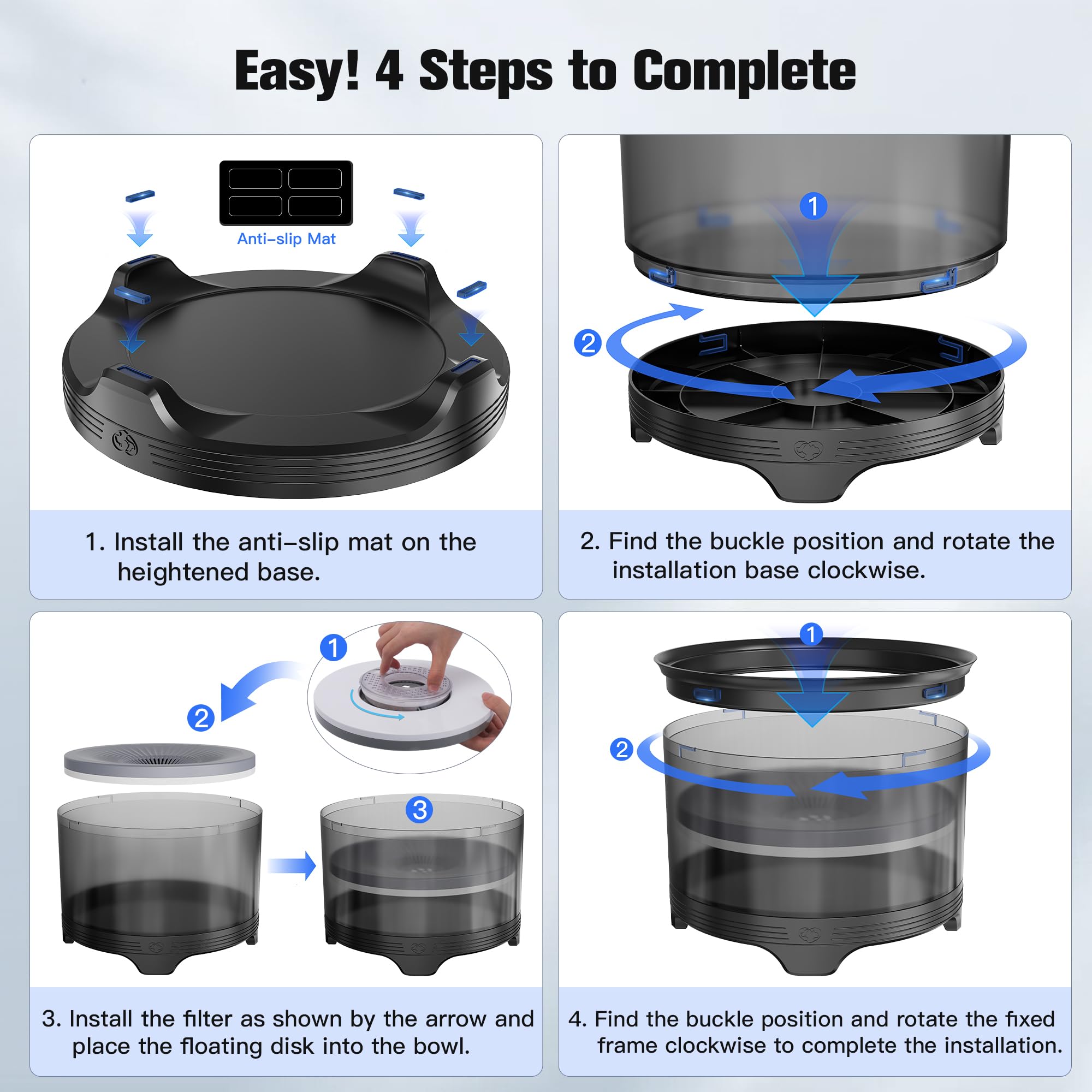 Easy! 4 Steps to Complete

Anti-slip Mat

1. Install the anti-slip mat on the heightened base.

1
2

2. Find the buckle position and rotate the installation base clockwise.

1
2
3

3. Install the filter as shown by the arrow and place the floating disk into the bowl.

1
2

4. Find the buckle position and rotate the fixed frame clockwise to complete the installation.