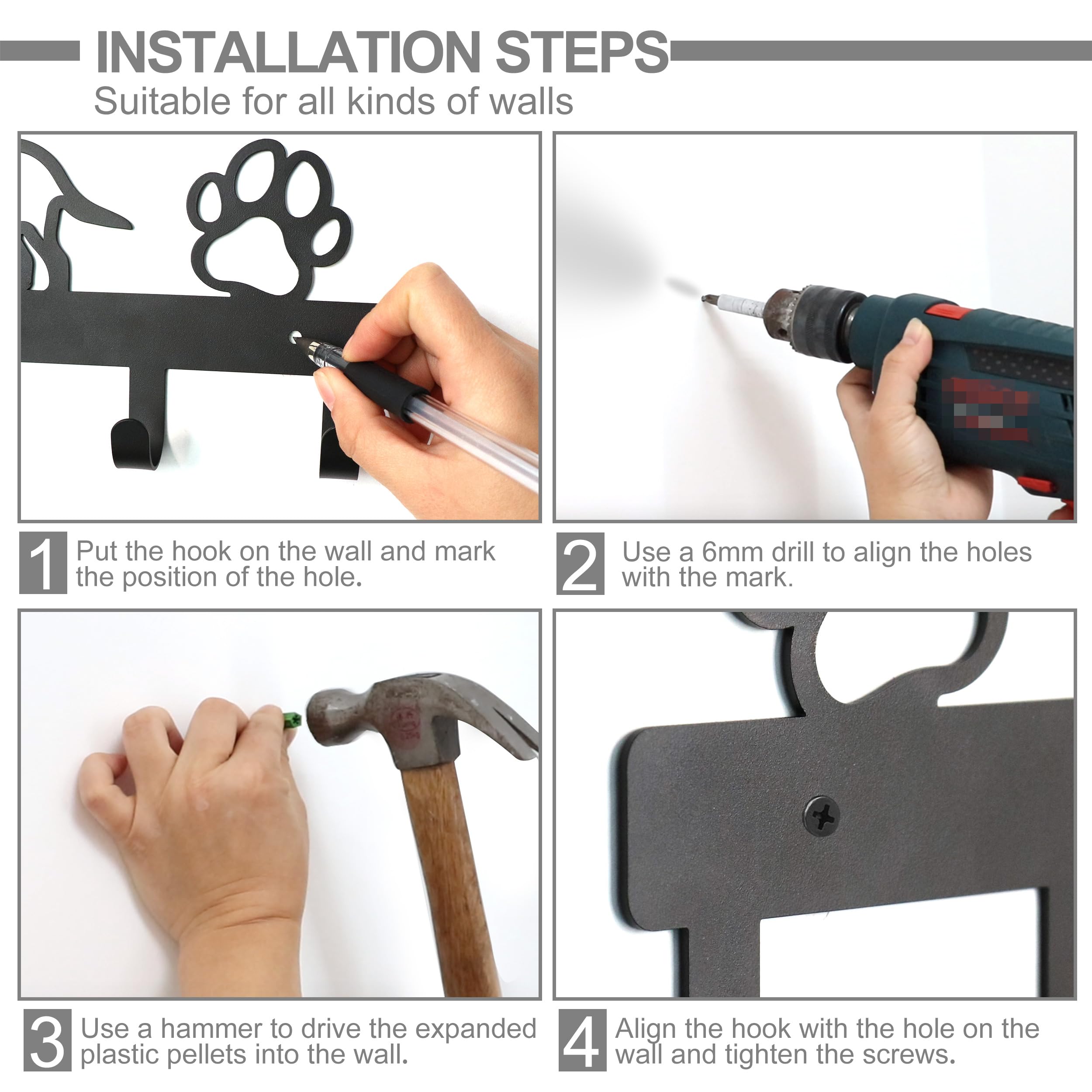 INSTALLATION STEPS

Suitable for all kinds of walls

1 Put the hook on the wall and mark the position of the hole.

2 Use a 6mm drill to align the holes with the mark.

3 Use a hammer to drive the expanded plastic pellets into the wall.

4 Align the hook with the hole on the wall and tighten the screws.