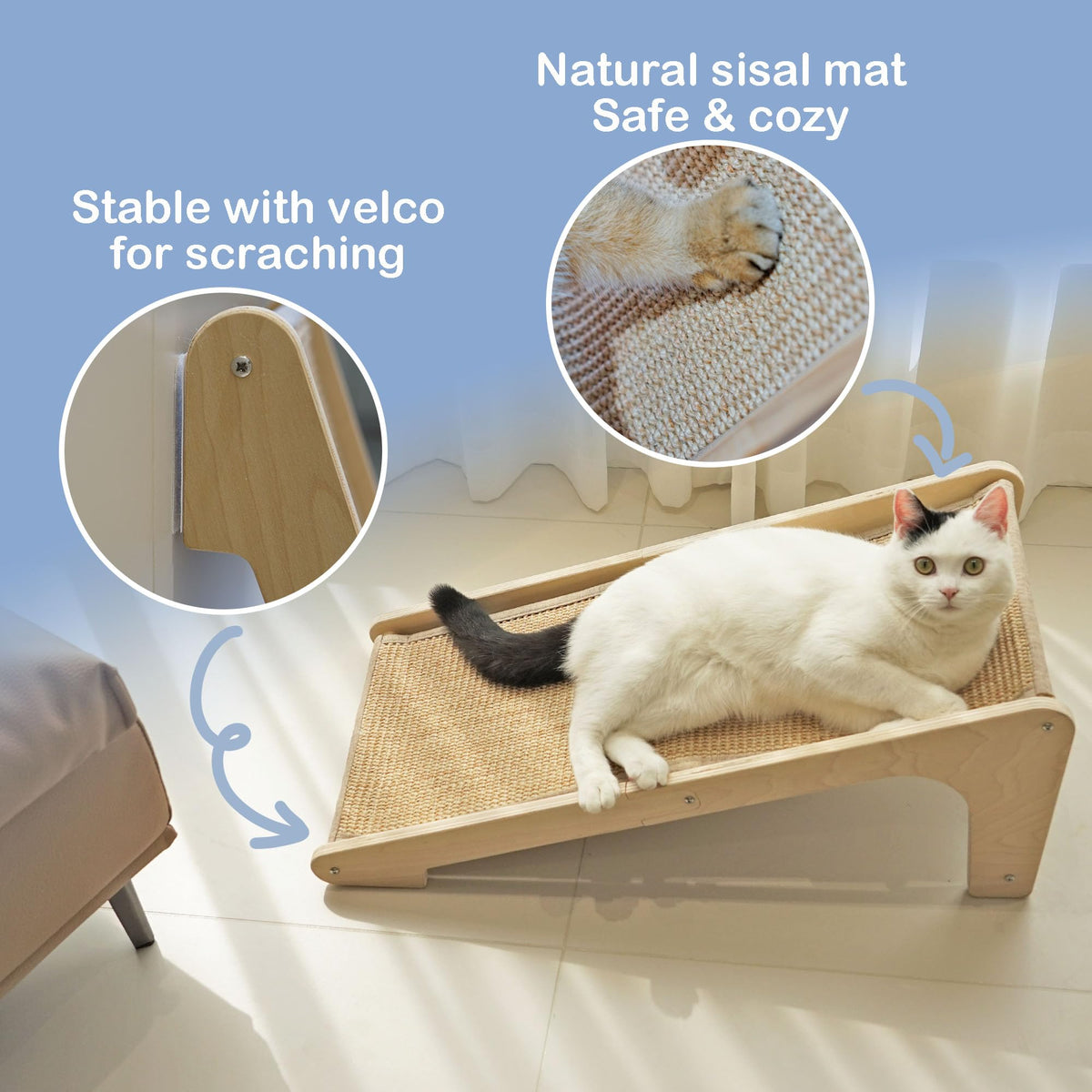 Natural sisal mat
Safe & cozy

Stable with velco
for scraching