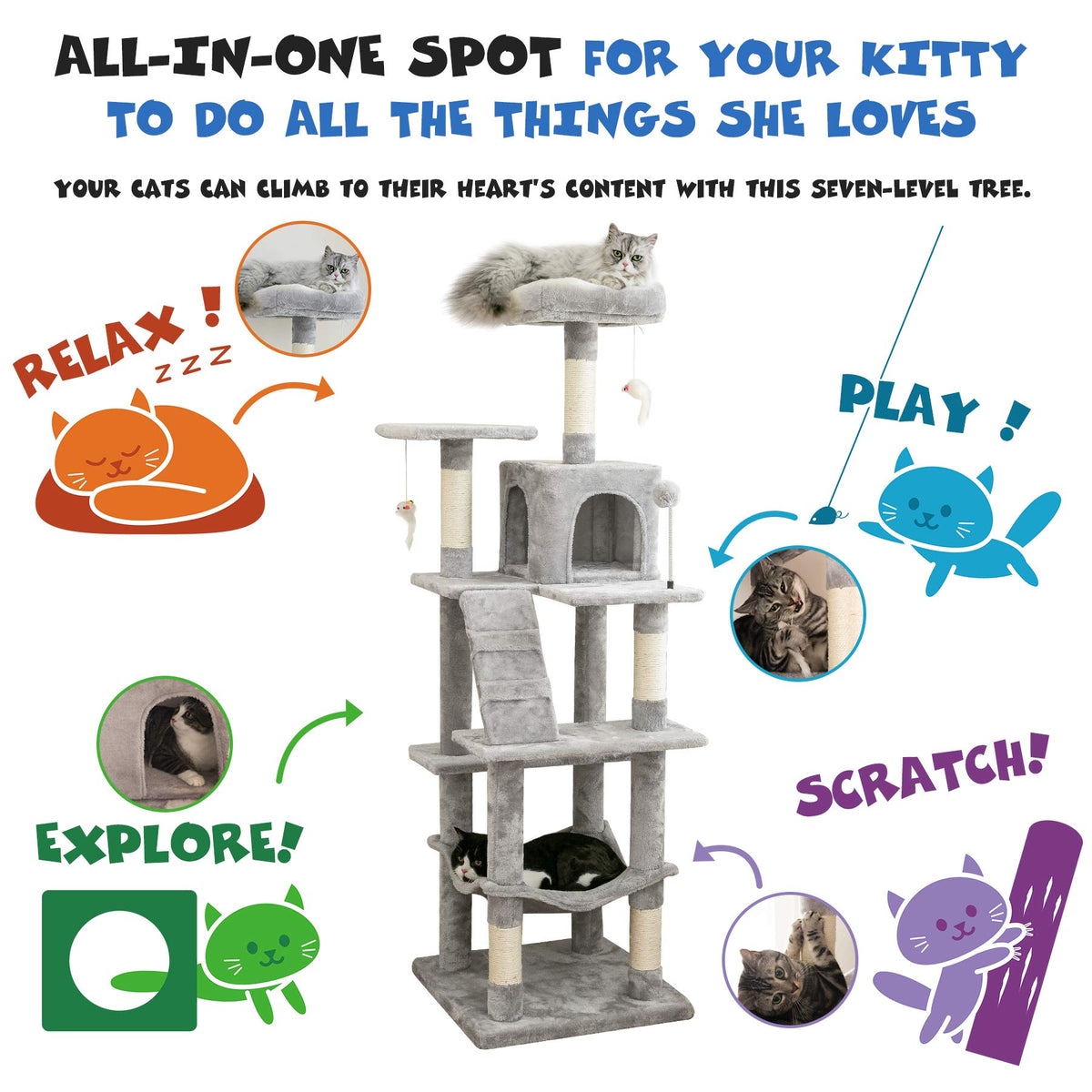 ALL-IN-ONE SPOT FOR YOUR KITTY TO DO ALL THE THINGS SHE LOVES

YOUR CATS CAN CLIMB TO THEIR HEART'S CONTENT WITH THIS SEVEN-LEVEL TREE.

RELAX !

ZZZ

PLAY !

EXPLORE!

SCRATCH!