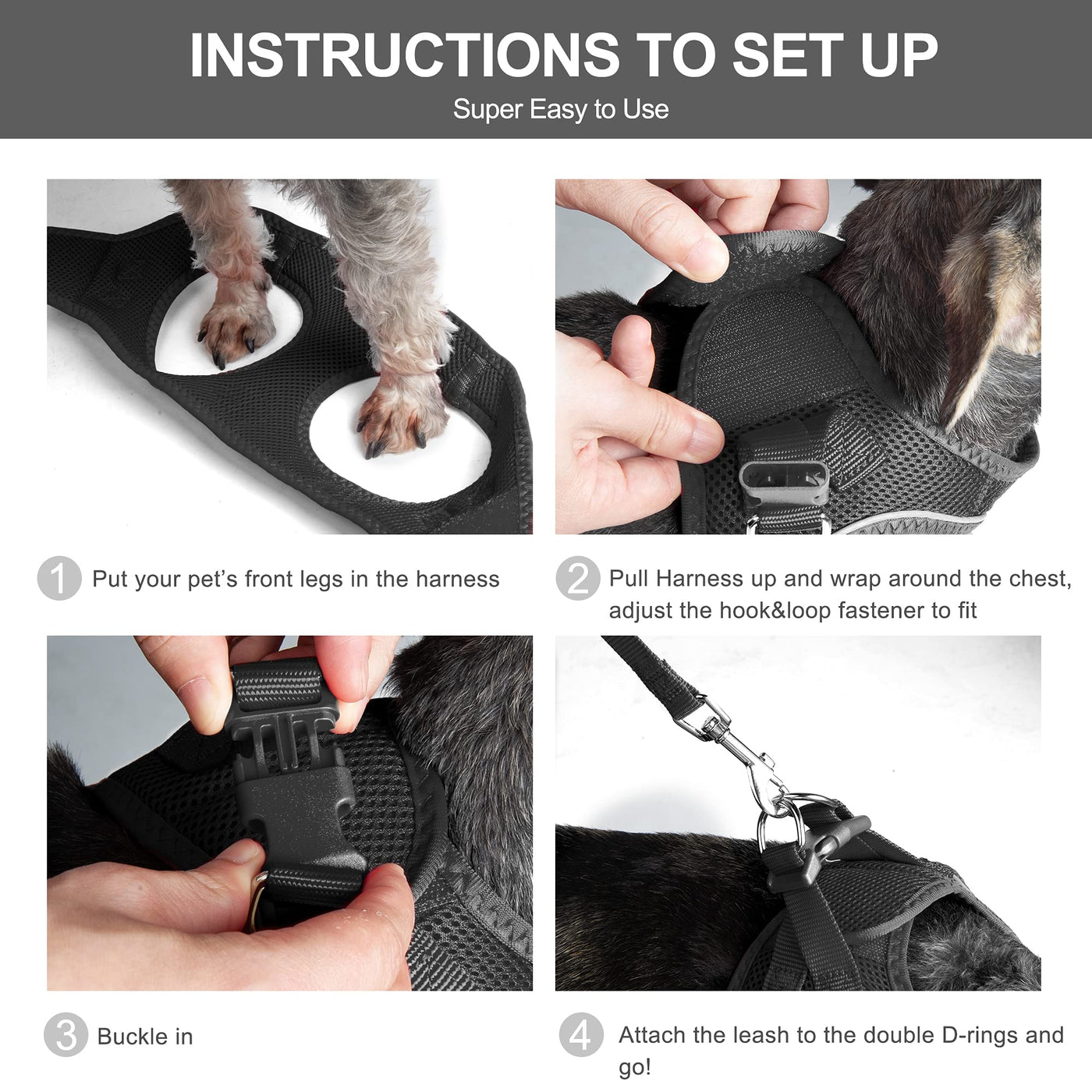 INSTRUCTIONS TO SET UP

Super Easy to Use

1 Put your pet's front legs in the harness

2 Pull Harness up and wrap around the chest, adjust the hook&loop fastener to fit

3 Buckle in

4 Attach the leash to the double D-rings and go!