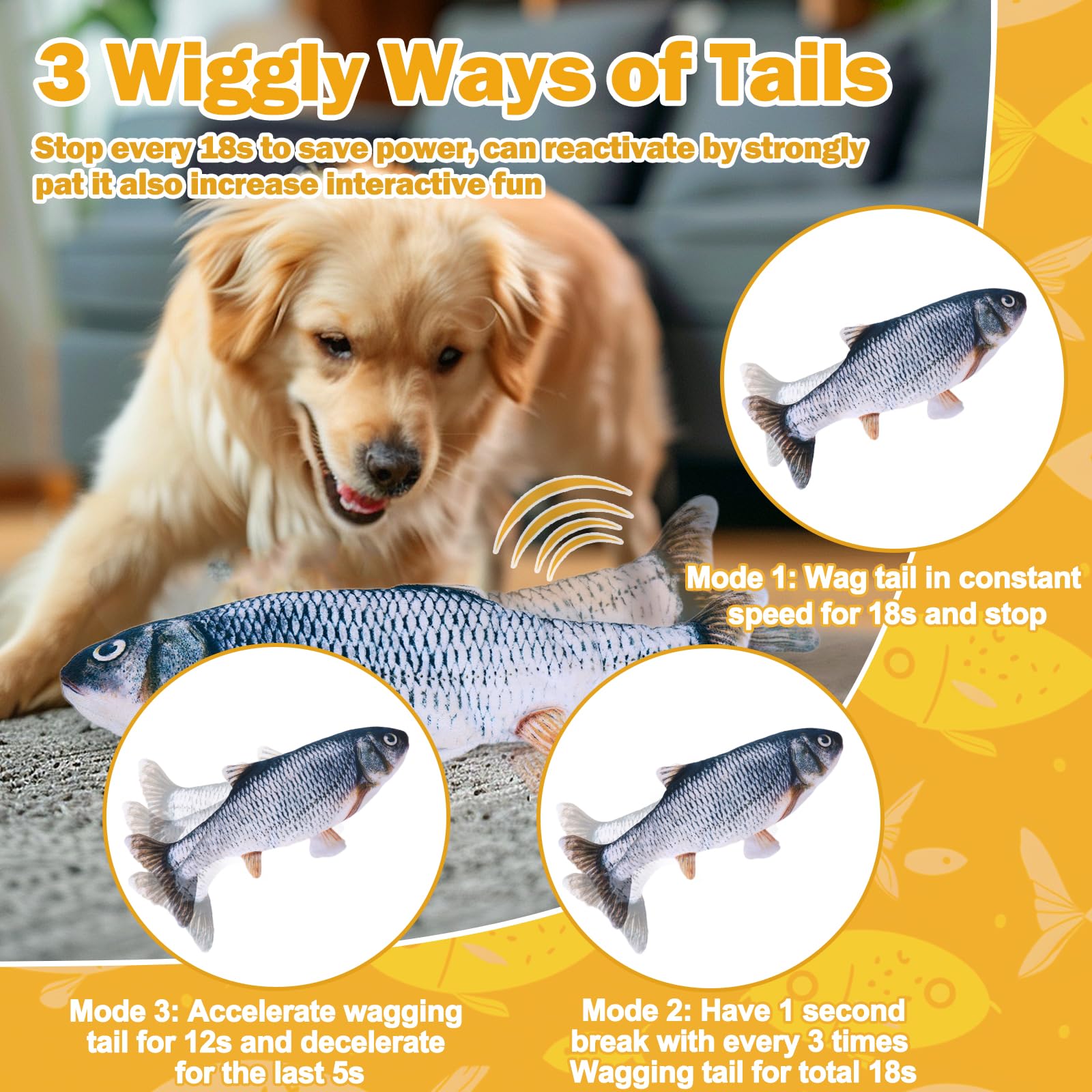 3 Wiggly Ways of Tails

Stop every 18s to save power, can reactivate by strongly pat it also increase interactive fun

Mode 1: Wag tail in constant speed for 18s and stop

Mode 3: Accelerate wagging tail for 12s and decelerate for the last 5s

Mode 2: Have 1 second break with every 3 times Wagging tail for total 18s