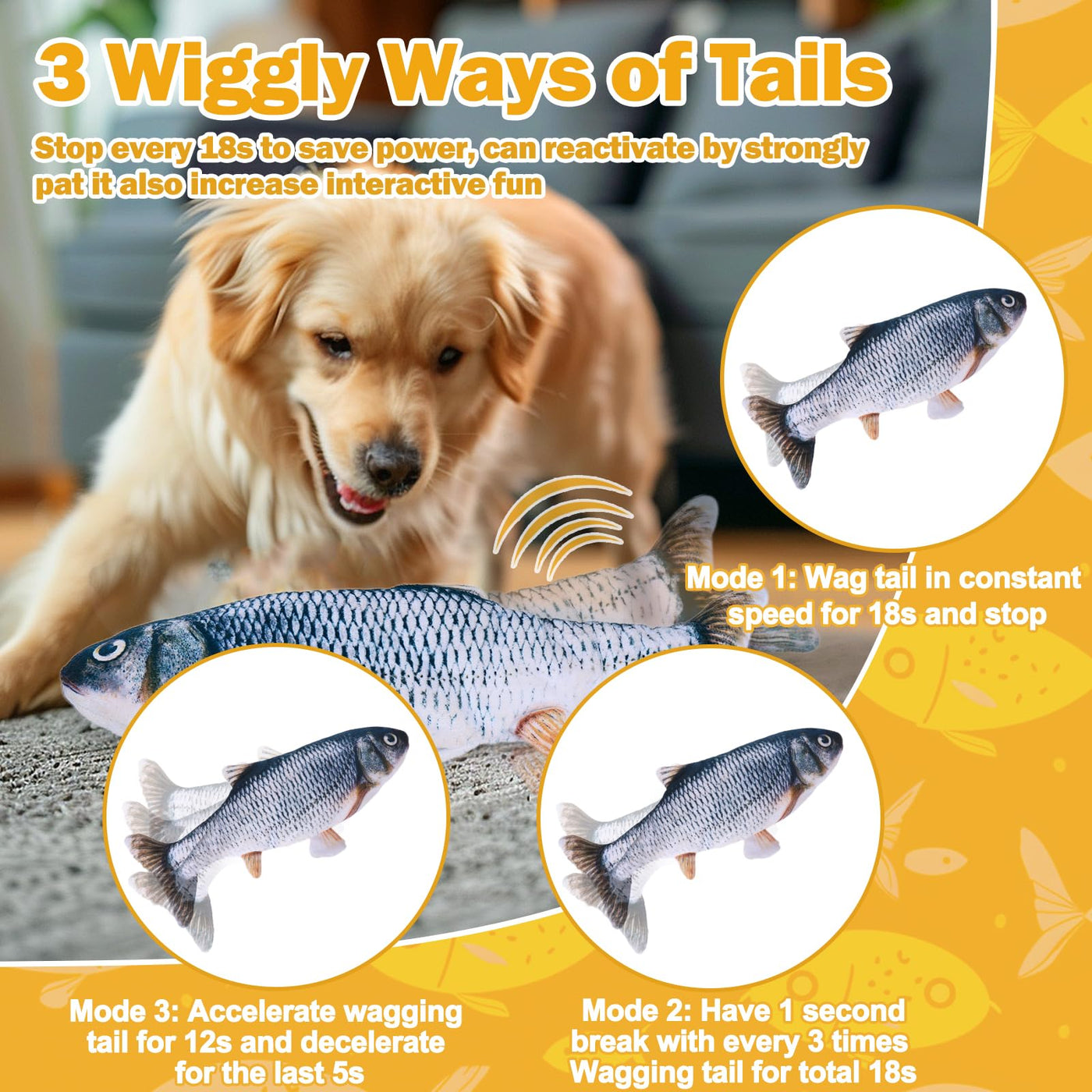 3 Wiggly Ways of Tails

Stop every 18s to save power, can reactivate by strongly pat it also increase interactive fun

Mode 1: Wag tail in constant speed for 18s and stop

Mode 3: Accelerate wagging tail for 12s and decelerate for the last 5s

Mode 2: Have 1 second break with every 3 times Wagging tail for total 18s