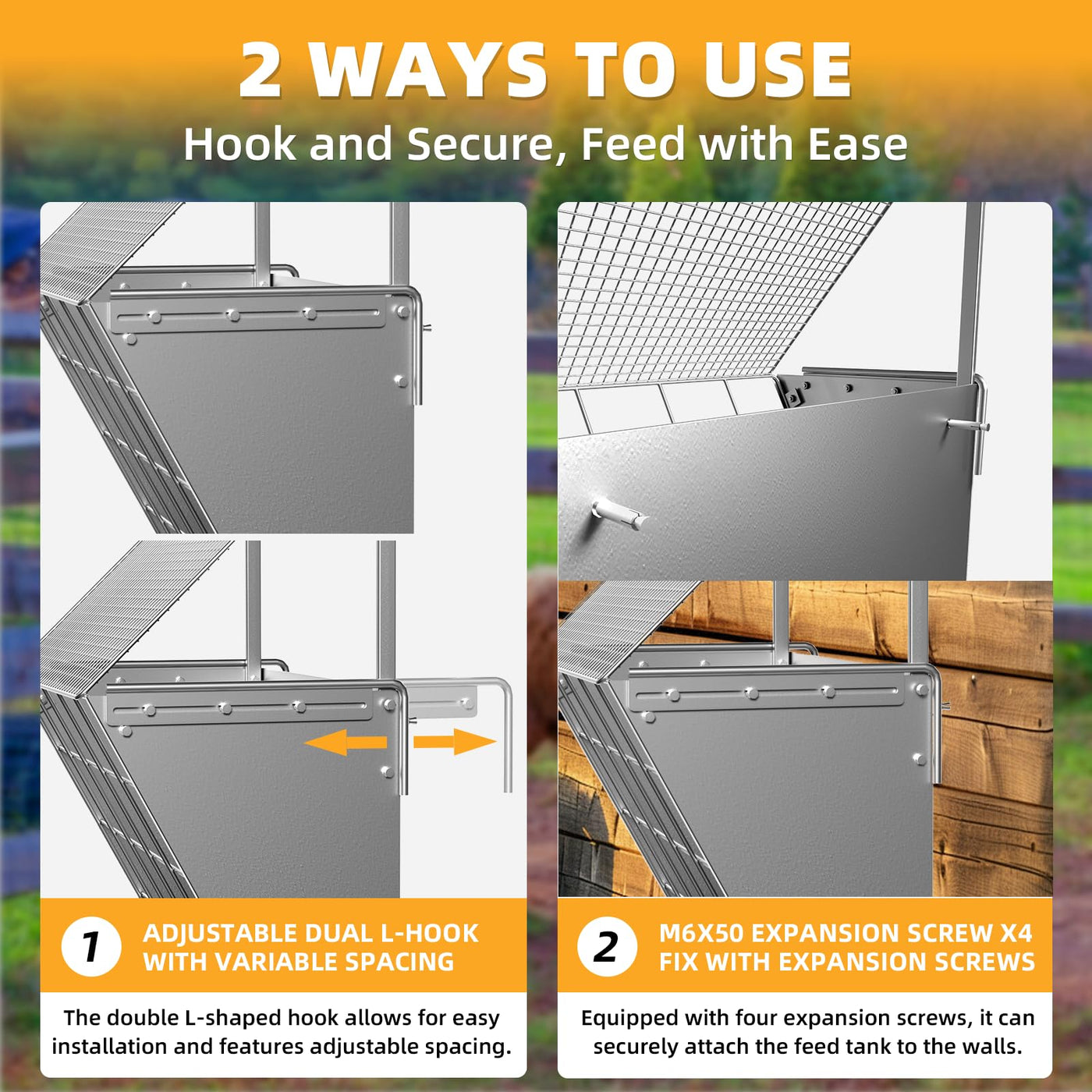 2 WAYS TO USE

Hook and Secure, Feed with Ease

1 ADJUSTABLE DUAL L-HOOK WITH VARIABLE SPACING

The double L-shaped hook allows for easy installation and features adjustable spacing.

2 M6X50 EXPANSION SCREW X4 FIX WITH EXPANSION SCREWS

Equipped with four expansion screws, it can securely attach the feed tank to the walls.