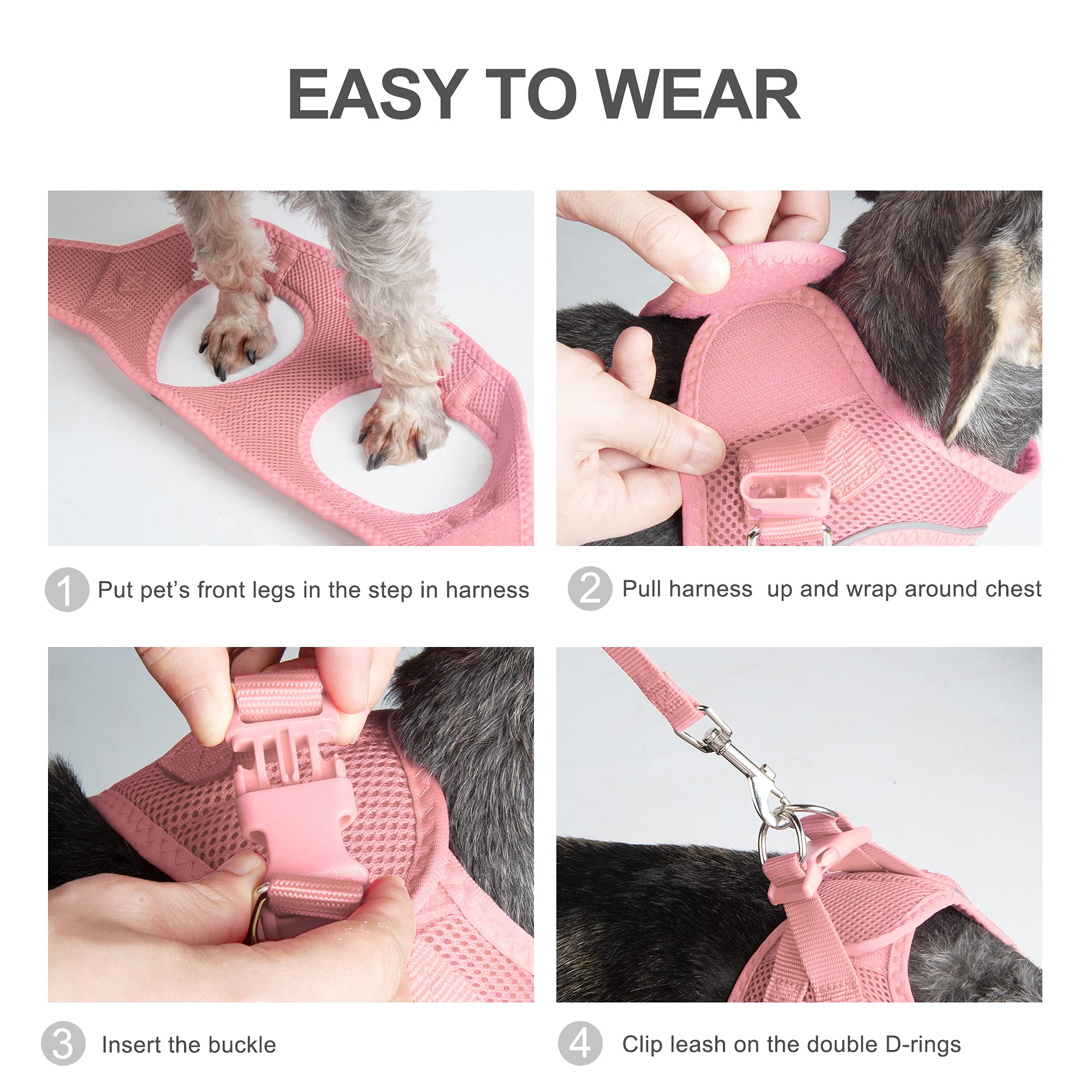 EASY TO WEAR

1 Put pet's front legs in the step in harness

2 Pull harness  up and wrap around chest

3 Insert the buckle

4 Clip leash on the double D-rings