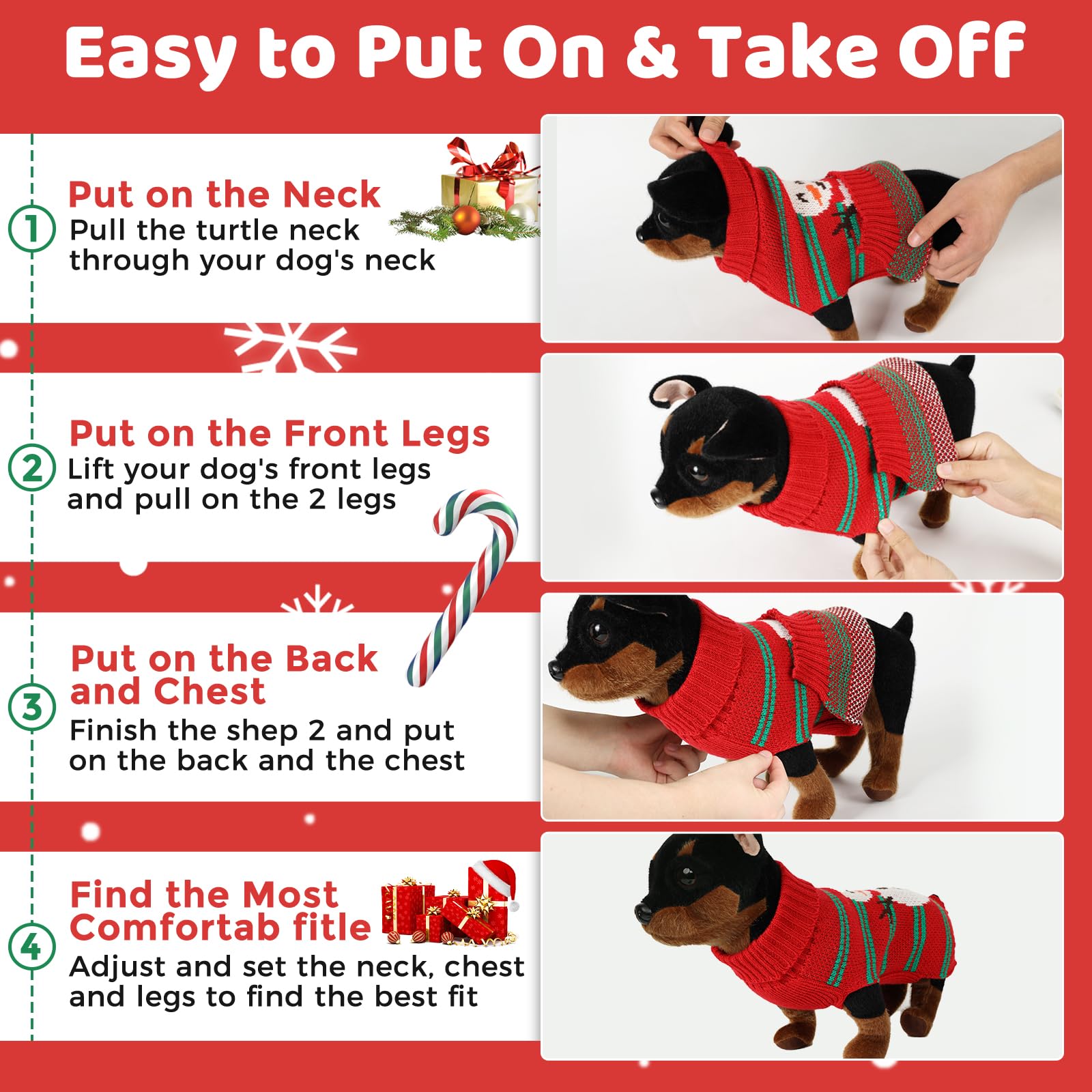 Easy to Put On & Take Off

1
Put on the Neck
Pull the turtle neck through your dog's neck

2
Put on the Front Legs
Lift your dog's front legs and pull on the 2 legs

3
Put on the Back and Chest
Finish the shep 2 and put on the back and the chest

4
Find the Most Comfortab fitle
Adjust and set the neck, chest and legs to find the best fit