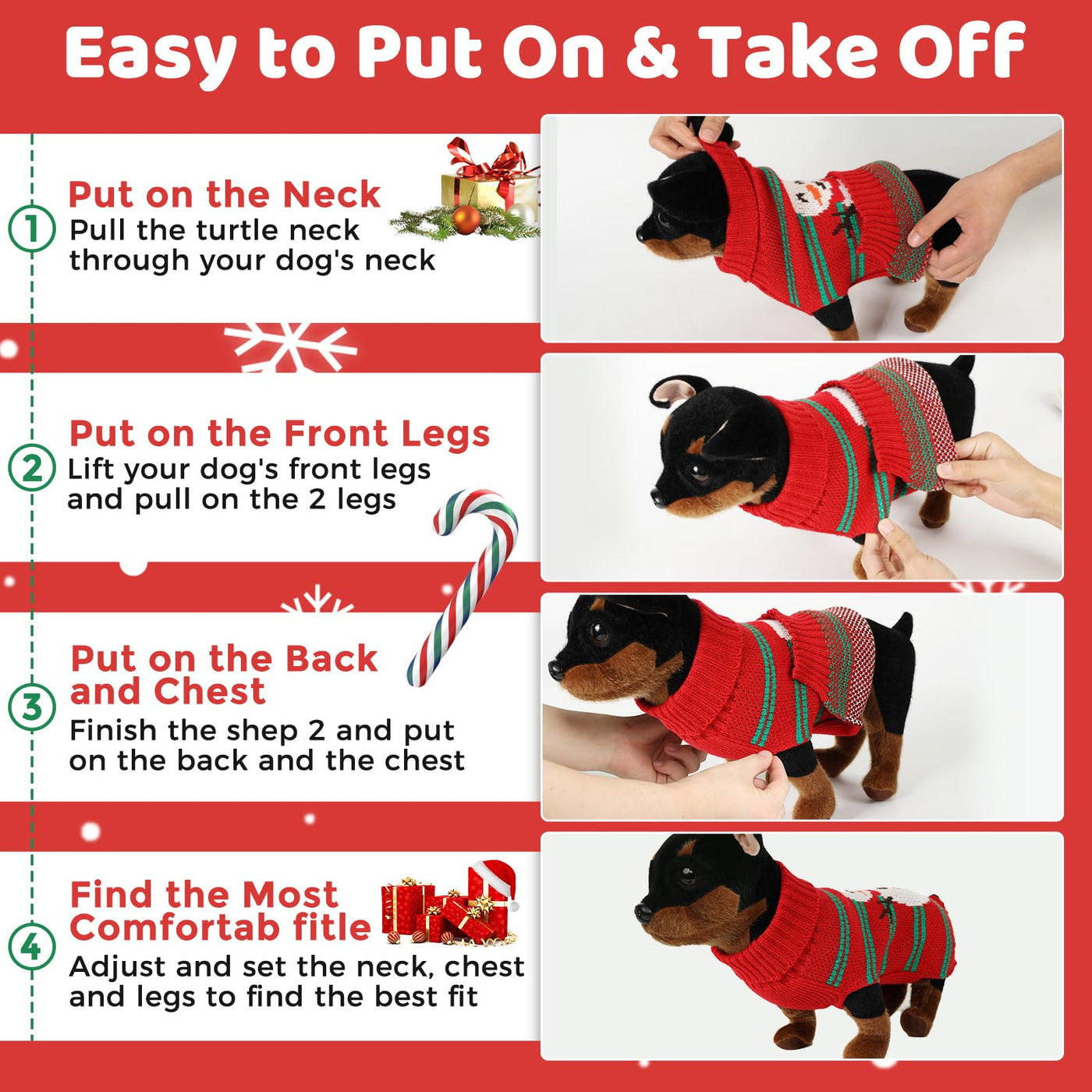 Easy to Put On & Take Off

1
Put on the Neck
Pull the turtle neck through your dog's neck

2
Put on the Front Legs
Lift your dog's front legs and pull on the 2 legs

3
Put on the Back and Chest
Finish the shep 2 and put on the back and the chest

4
Find the Most Comfortab fitle
Adjust and set the neck, chest and legs to find the best fit