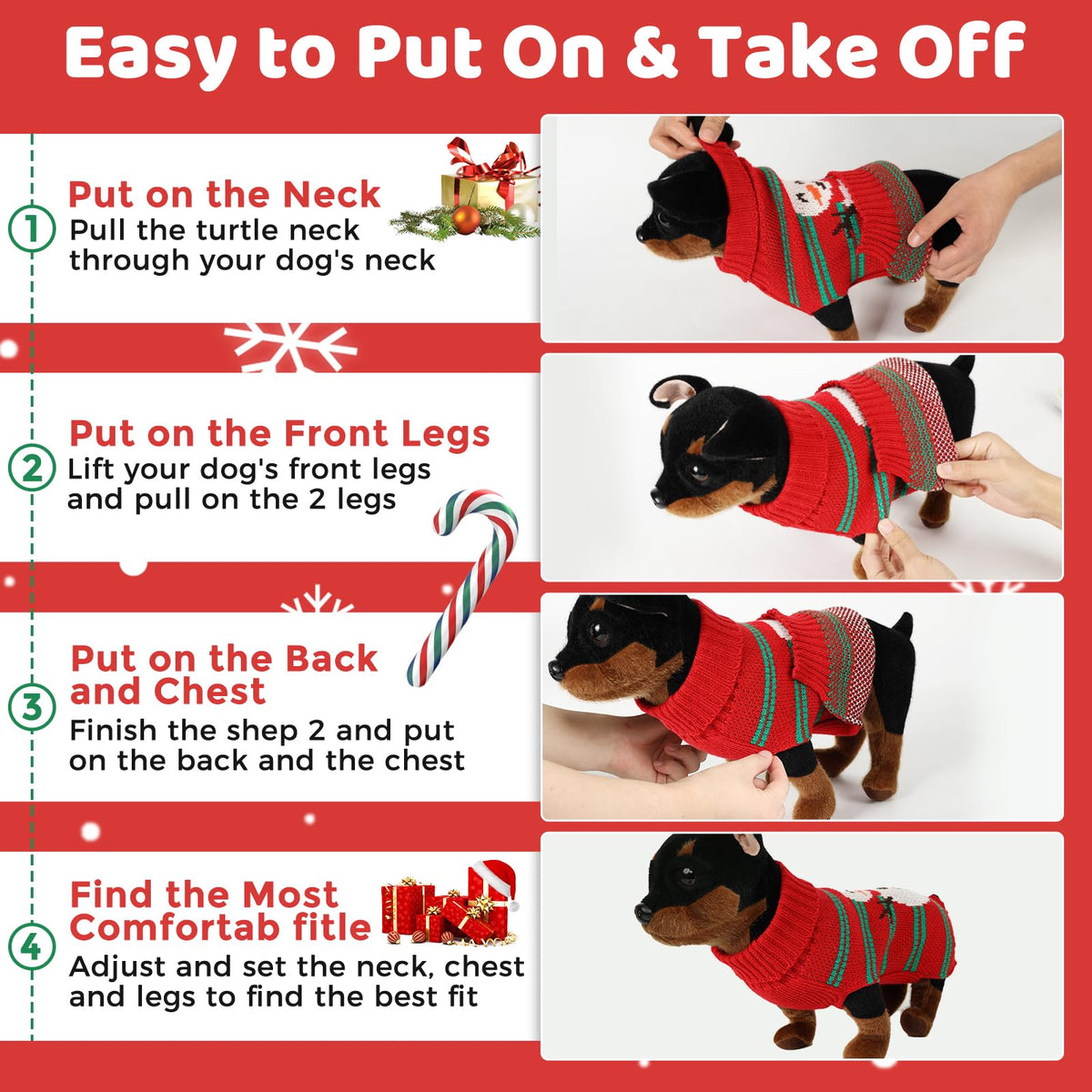 Easy to Put On & Take Off

1 Put on the Neck
Pull the turtle neck through your dog's neck

2 Put on the Front Legs
Lift your dog's front legs and pull on the 2 legs

3 Put on the Back and Chest
Finish the shep 2 and put on the back and the chest

4 Find the Most Comfortab fitle
Adjust and set the neck, chest and legs to find the best fit