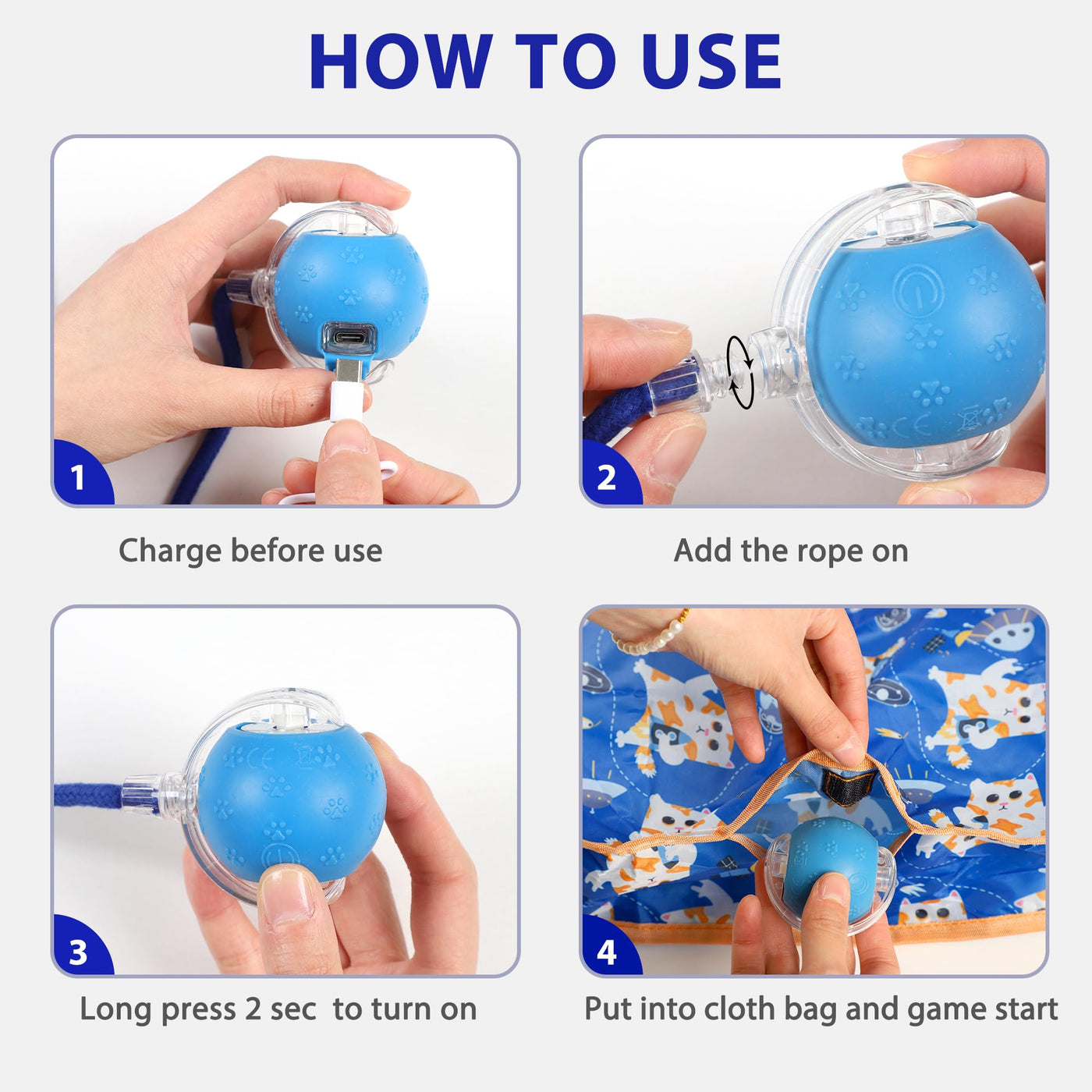 HOW TO USE

1

Charge before use

2

Add the rope on

3

Long press 2 sec  to turn on

4

Put into cloth bag and game start