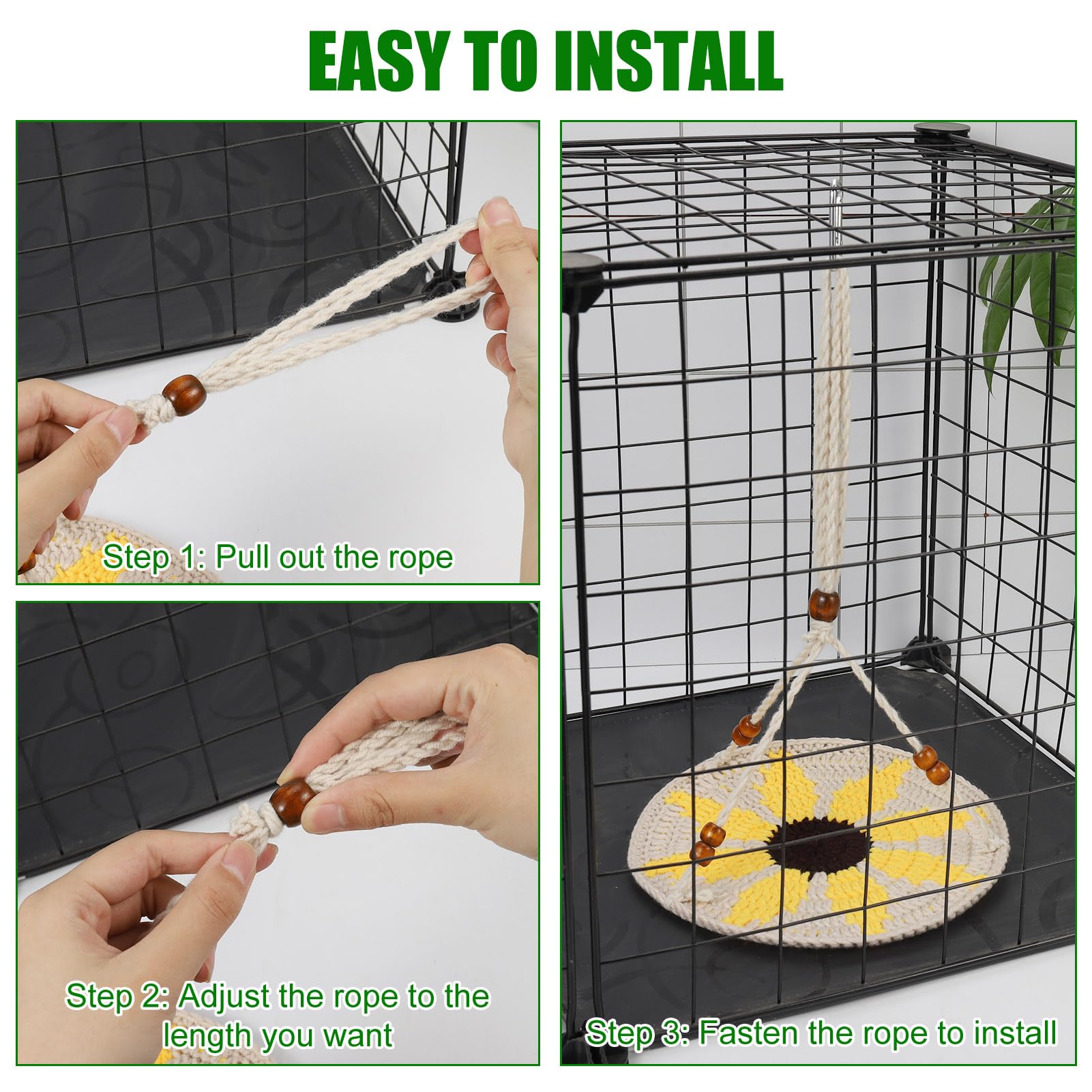 EASY TO INSTALL

Step 1: Pull out the rope

Step 2: Adjust the rope to the length you want

Step 3: Fasten the rope to install