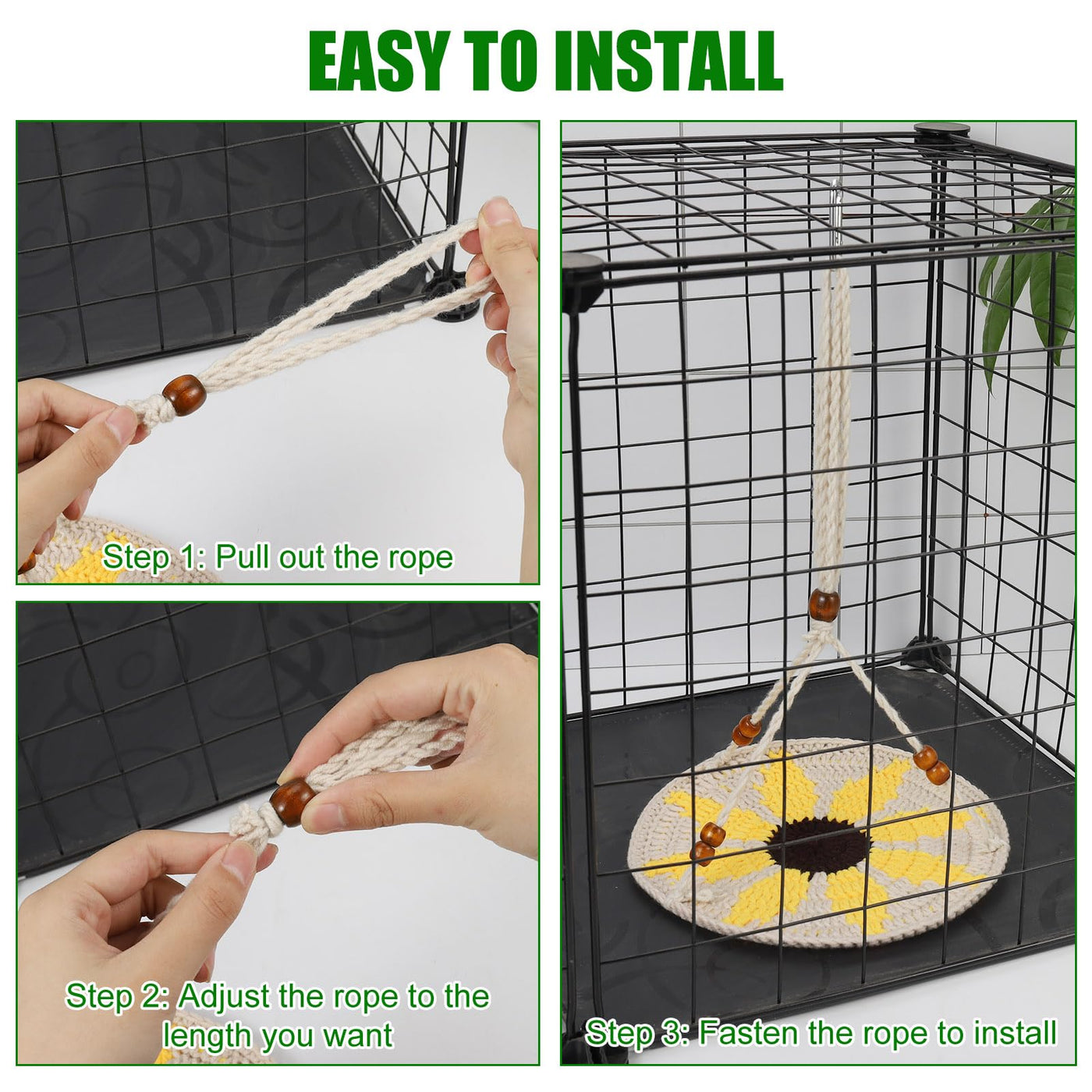 EASY TO INSTALL

Step 1: Pull out the rope

Step 2: Adjust the rope to the length you want

Step 3: Fasten the rope to install