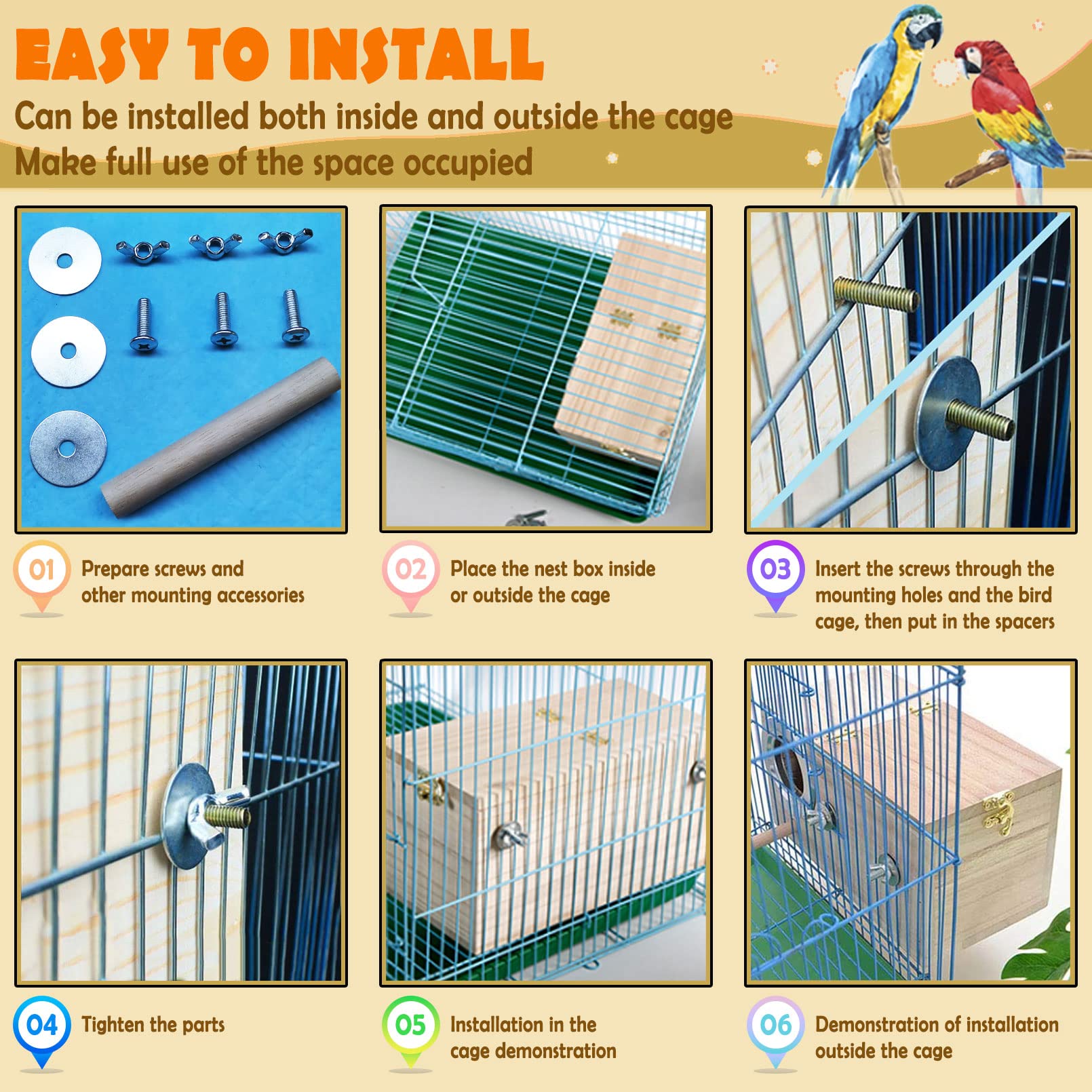 EASY TO INSTALL

Can be installed both inside and outside the cage
Make full use of the space occupied

01 Prepare screws and other mounting accessories

02 Place the nest box inside or outside the cage

03 Insert the screws through the mounting holes and the bird cage, then put in the spacers

04 Tighten the parts

05 Installation in the cage demonstration

06 Demonstration of installation outside the cage