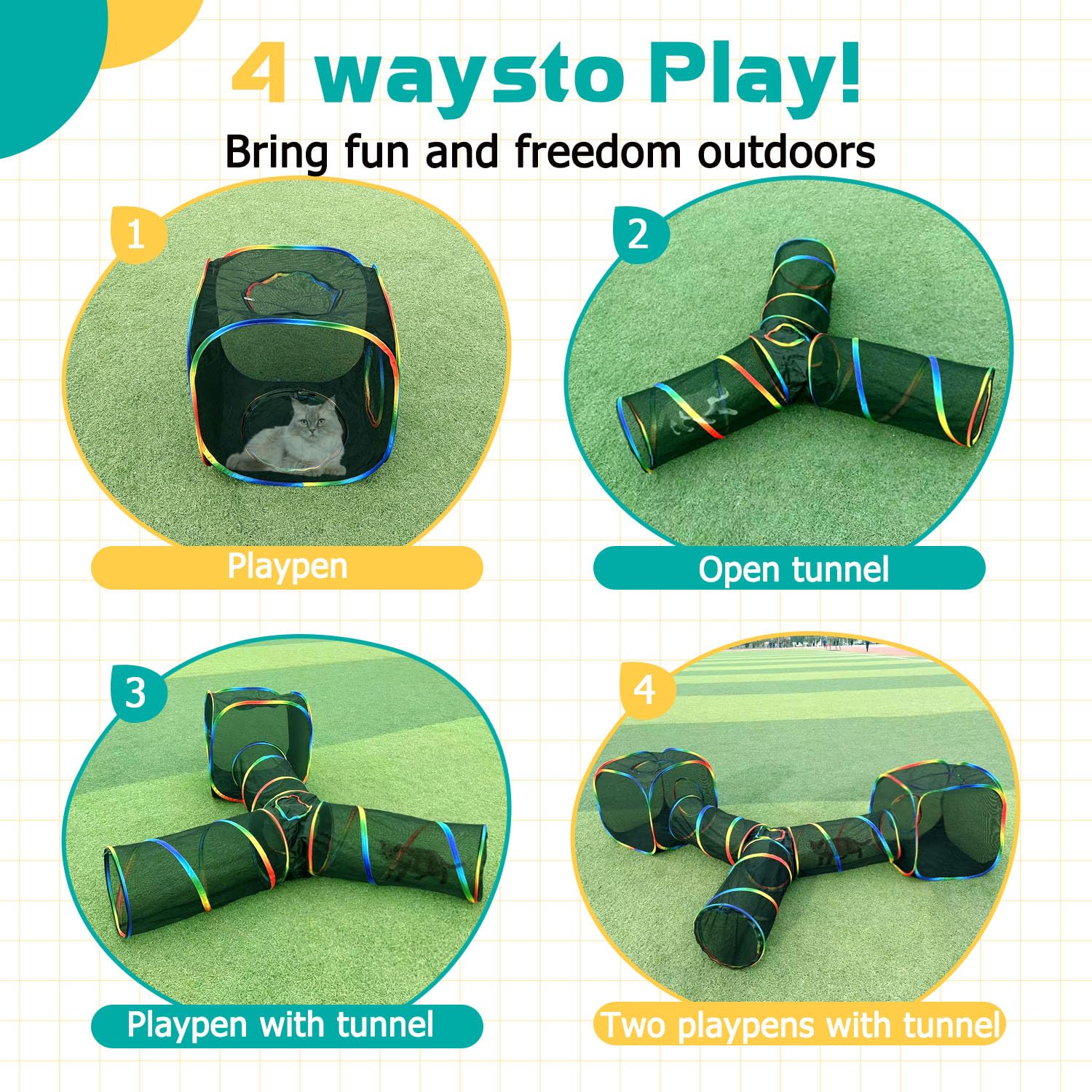 4 waysto Play!

Bring fun and freedom outdoors

1

Playpen

2

Open tunnel

3

Playpen with tunnel

4

Two playpens with tunnel