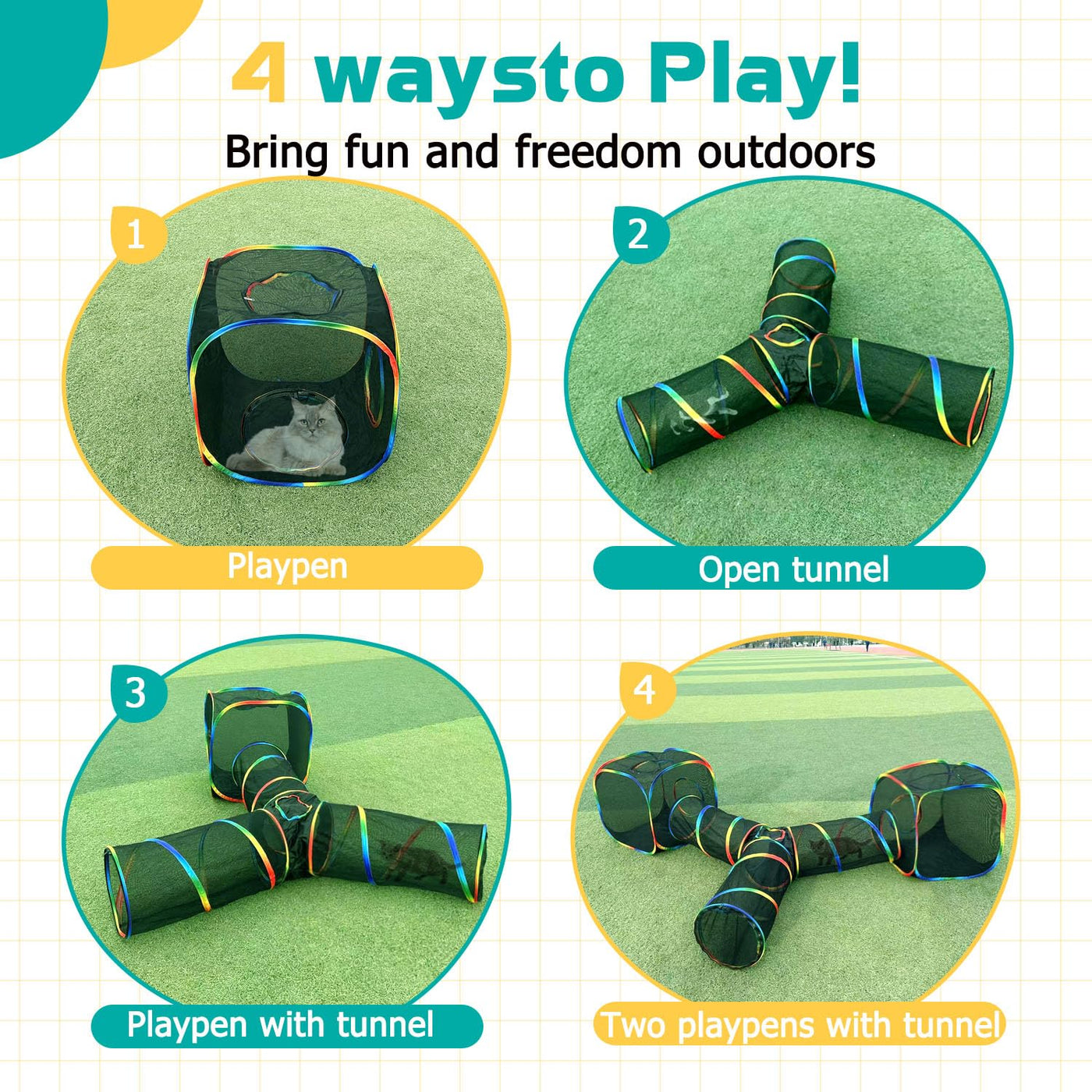 4 waysto Play!

Bring fun and freedom outdoors

1

Playpen

2

Open tunnel

3

Playpen with tunnel

4

Two playpens with tunnel