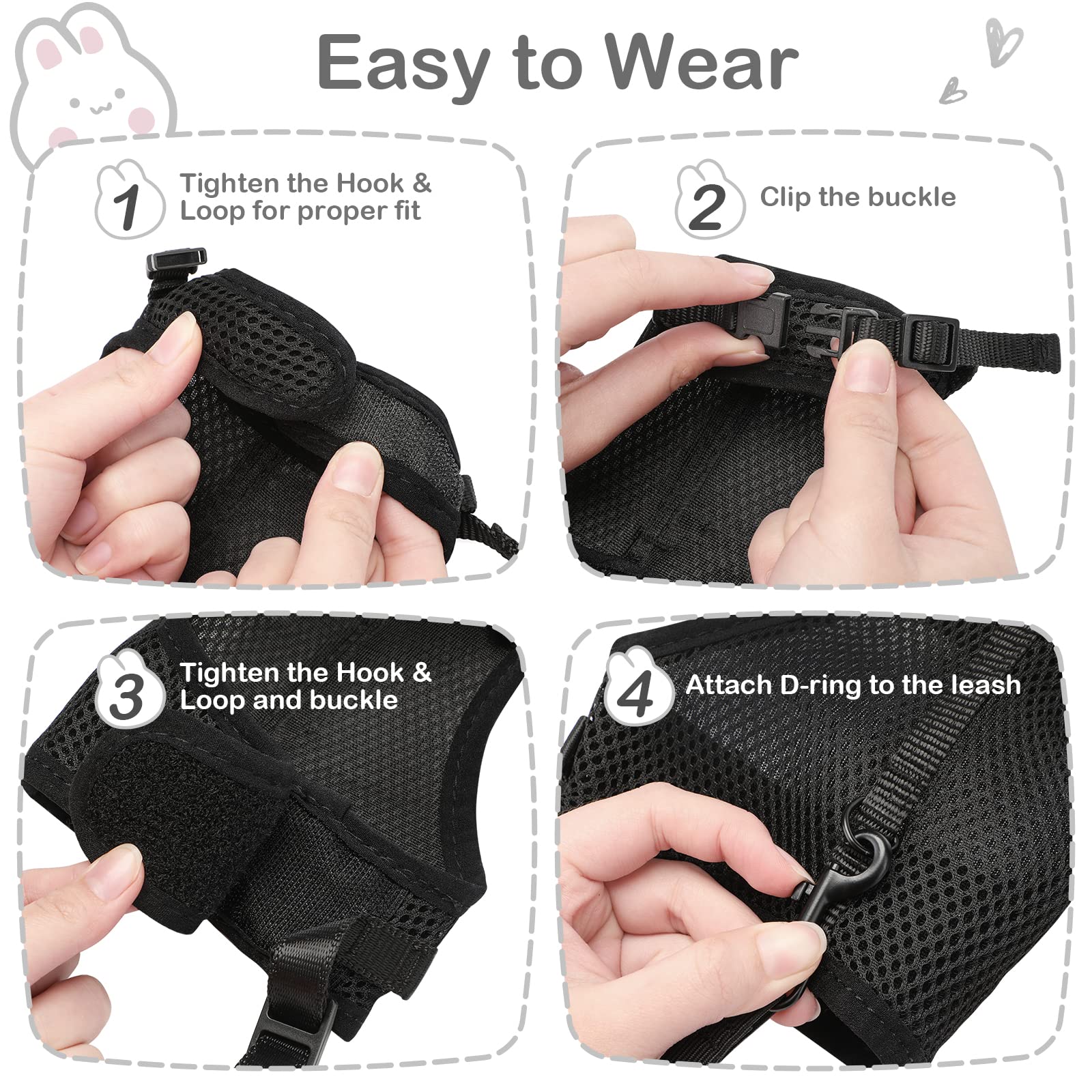 Easy to Wear

1 Tighten the Hook & Loop for proper fit

2 Clip the buckle

3 Tighten the Hook & Loop and buckle

4 Attach D-ring to the leash