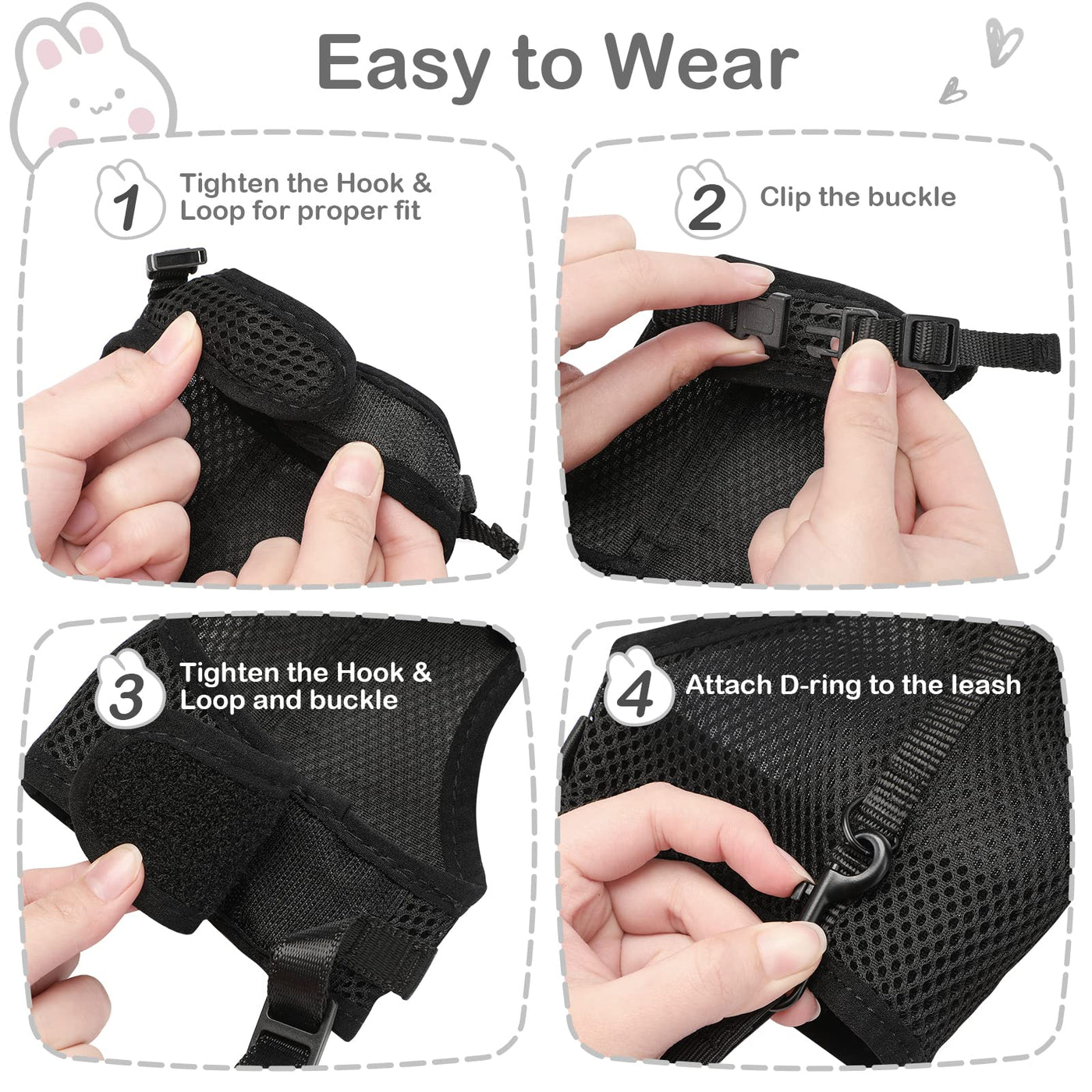 Easy to Wear

1 Tighten the Hook & Loop for proper fit

2 Clip the buckle

3 Tighten the Hook & Loop and buckle

4 Attach D-ring to the leash