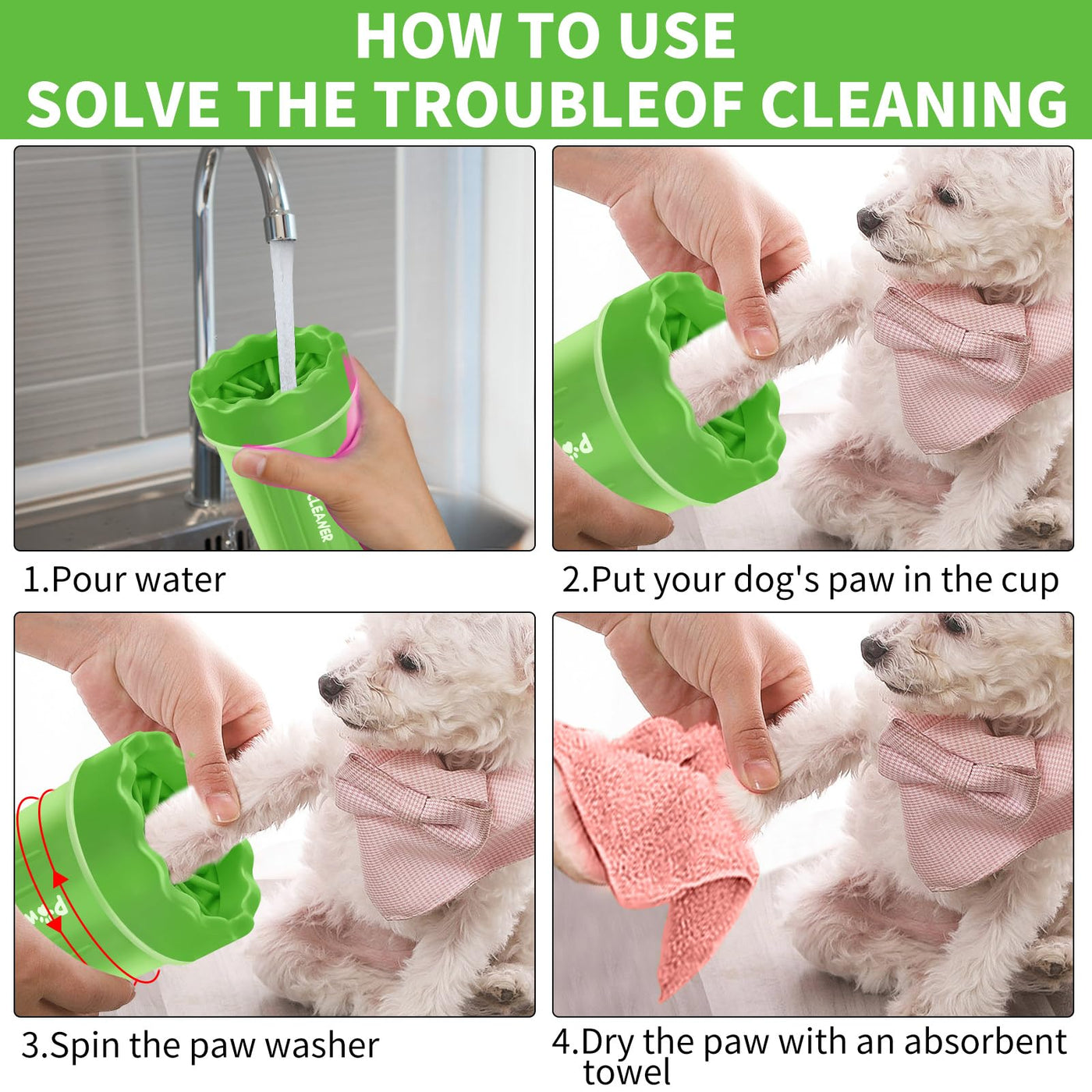 HOW TO USE
SOLVE THE TROUBLEOF CLEANING

CLEANER

1.Pour water

2.Put your dog's paw in the cup

3.Spin the paw washer

4.Dry the paw with an absorbent towel