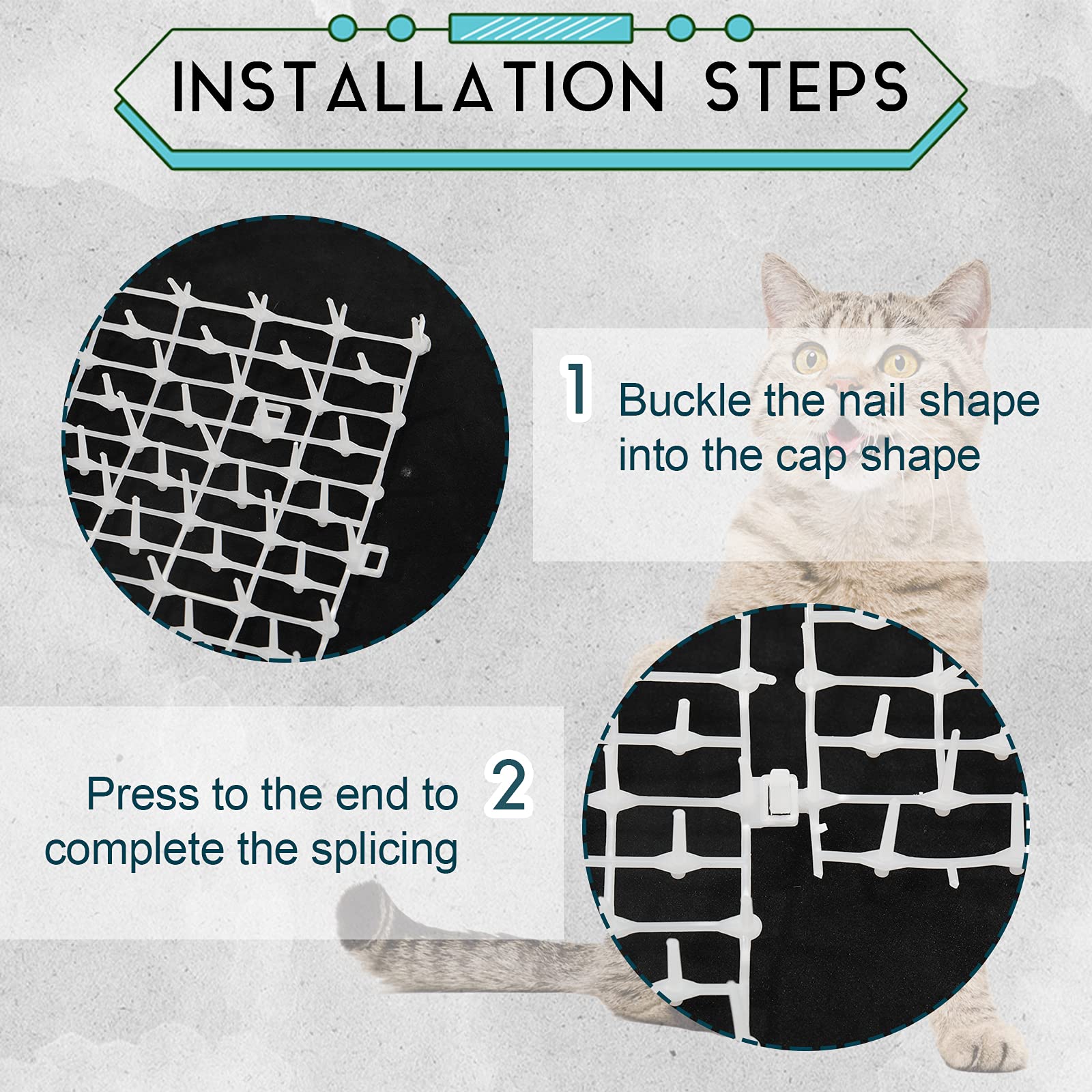 INSTALLATION STEPS

1 Buckle the nail shape into the cap shape

Press to the end to complete the splicing 2