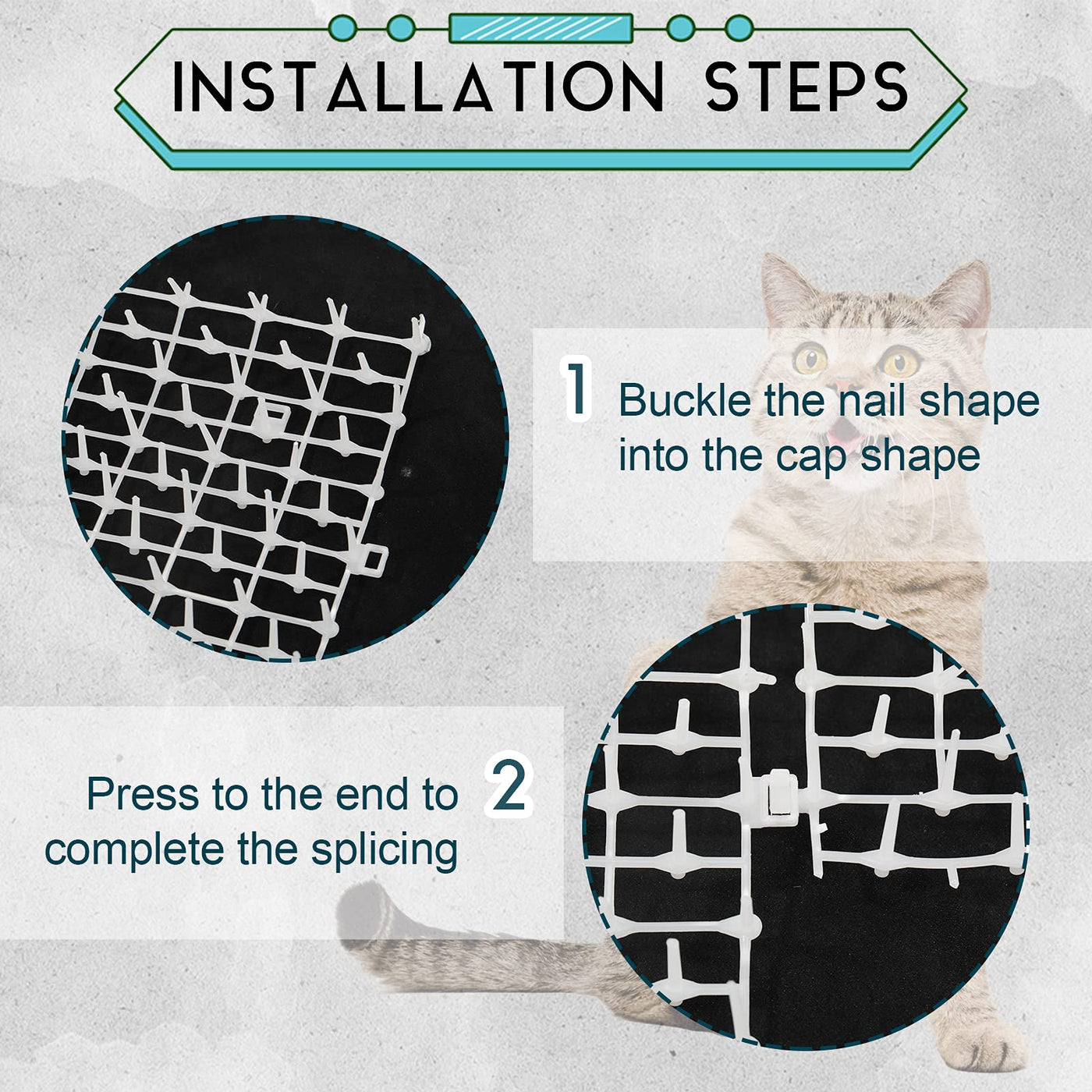 INSTALLATION STEPS

1 Buckle the nail shape into the cap shape

Press to the end to complete the splicing 2