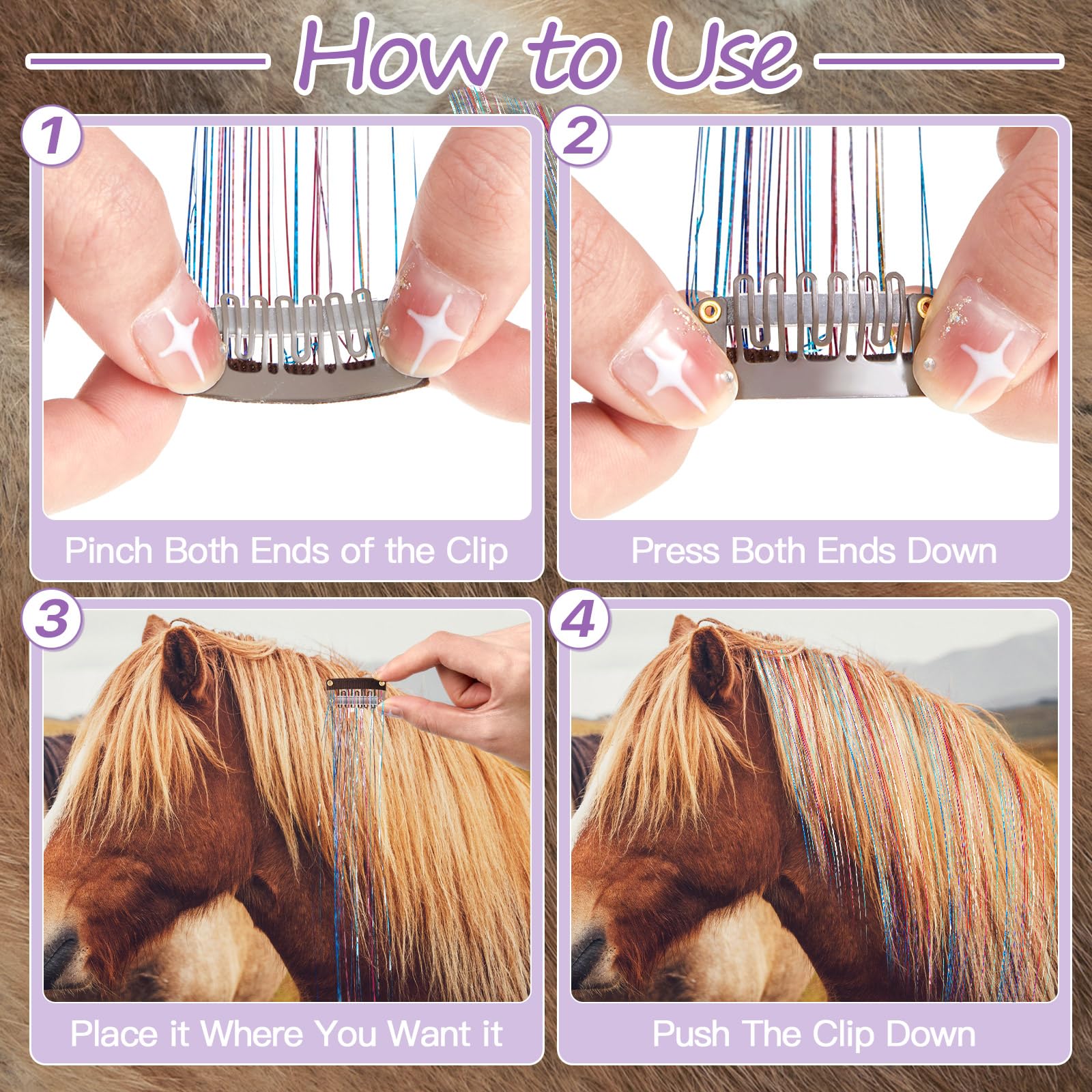 How to Use

1

Pinch Both Ends of the Clip

2

Press Both Ends Down

3

Place it Where You Want it

4

Push The Clip Down