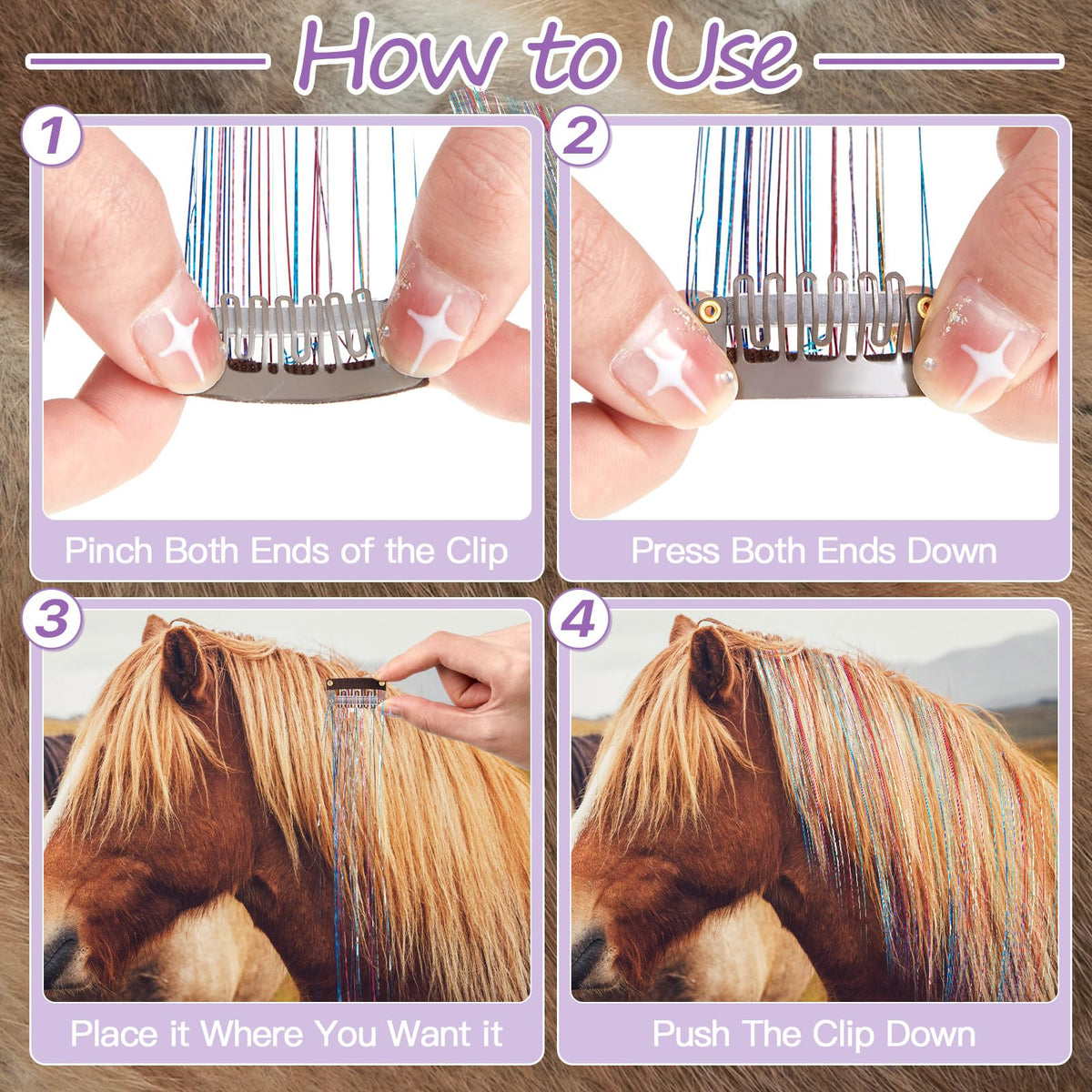 How to Use

1
Pinch Both Ends of the Clip

2
Press Both Ends Down

3
Place it Where You Want it

4
Push The Clip Down