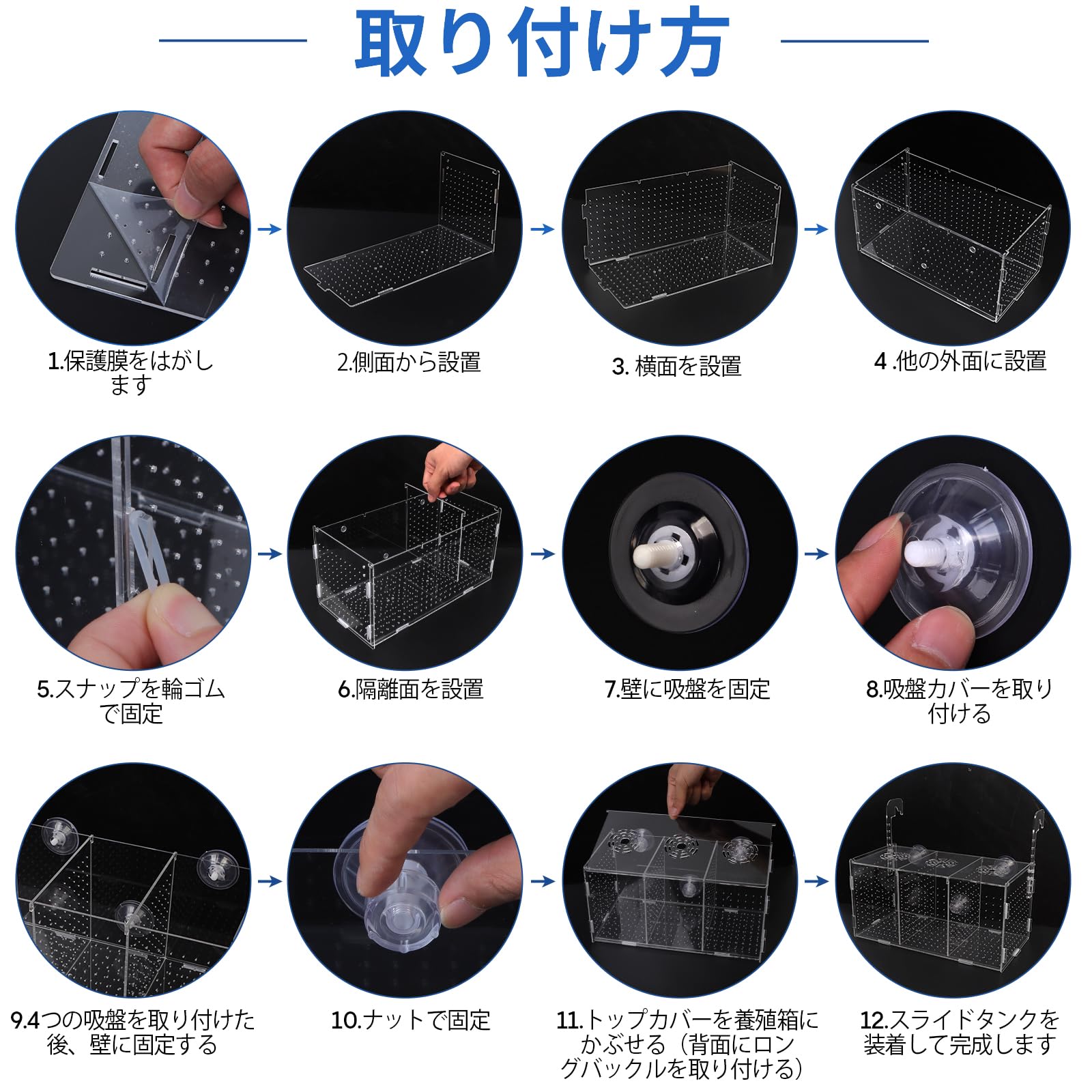 取り付け方

1.保護膜をはがします

2.側面から設置

3. 横面を設置

4 .他の外面に設置

5.スナップを輪ゴムで固定

6.隔離面を設置

7.壁に吸盤を固定

8.吸盤カバーを取り付ける

9.4つの吸盤を取り付けた後、壁に固定する

10.ナットで固定

11.トップカバーを養殖箱にかぶせる（背面にロングバックルを取り付ける）

12.スライドタンクを装着して完成します