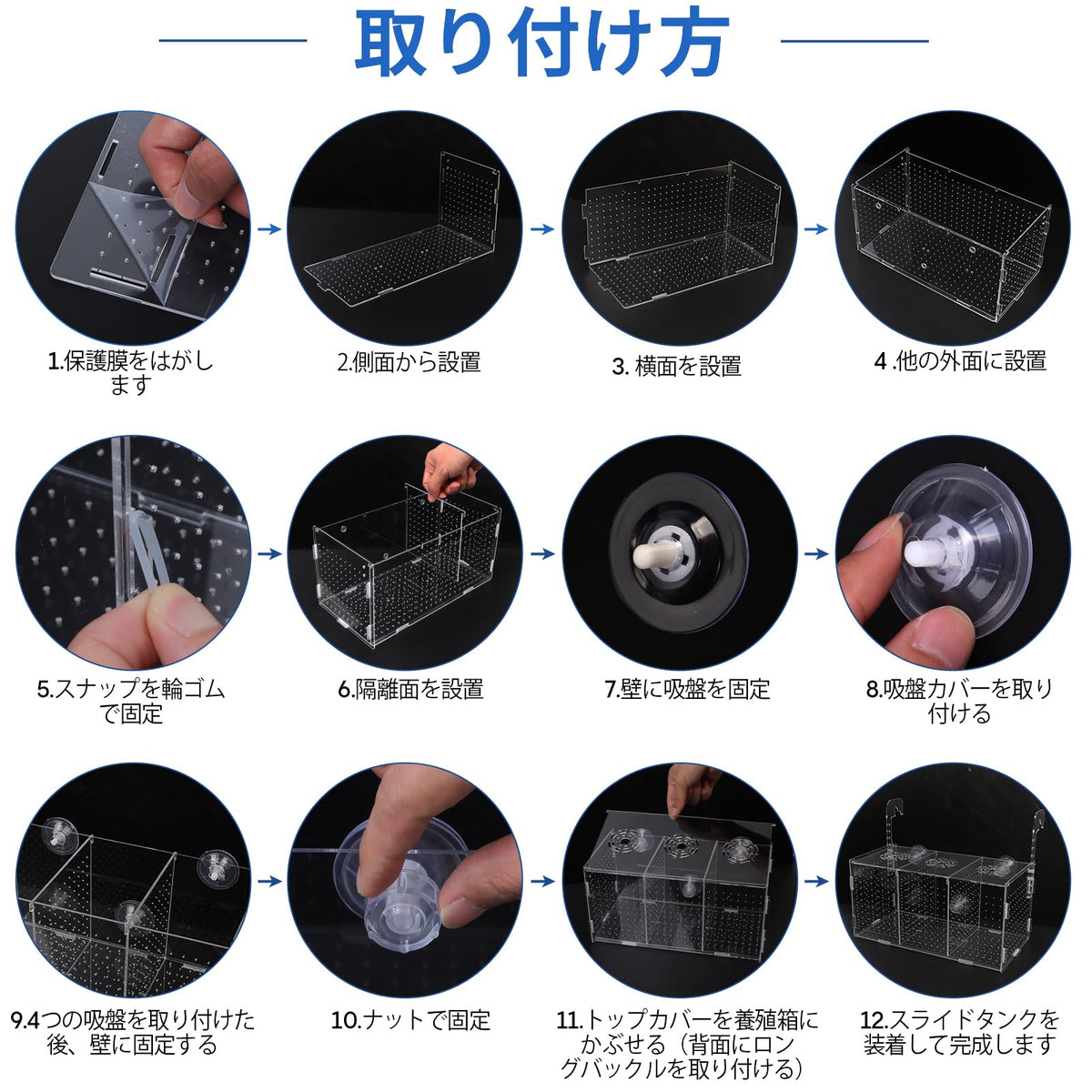 取り付け方

1.保護膜をはがします

2.側面から設置

3. 横面を設置

4 .他の外面に設置

5.スナップを輪ゴムで固定

6.隔離面を設置

7.壁に吸盤を固定

8.吸盤カバーを取り付ける

9.4つの吸盤を取り付けた後、壁に固定する

10.ナットで固定

11.トップカバーを養殖箱にかぶせる（背面にロングバックルを取り付ける）

12.スライドタンクを装着して完成します