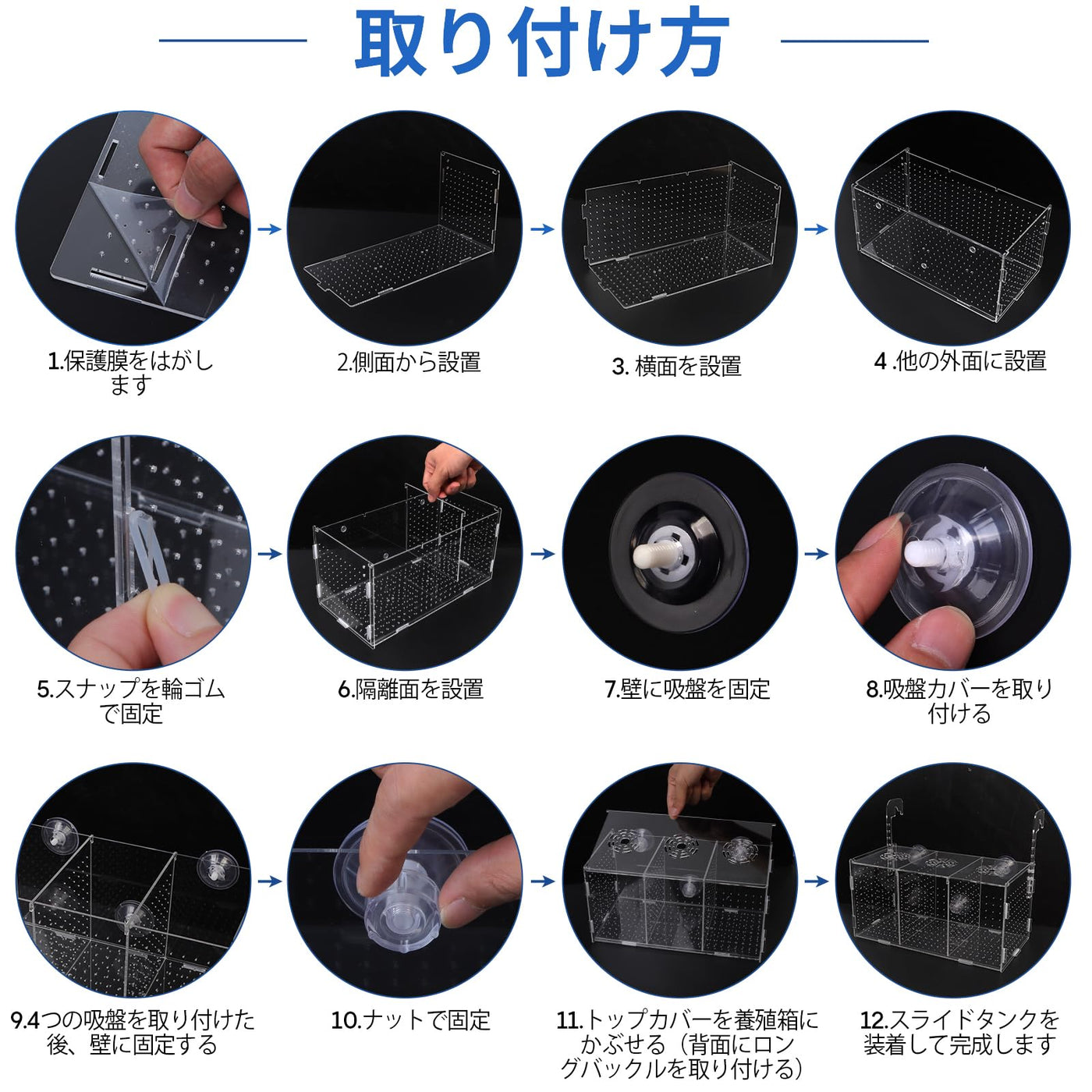 取り付け方

1.保護膜をはがします

2.側面から設置

3. 横面を設置

4 .他の外面に設置

5.スナップを輪ゴムで固定

6.隔離面を設置

7.壁に吸盤を固定

8.吸盤カバーを取り付ける

9.4つの吸盤を取り付けた後、壁に固定する

10.ナットで固定

11.トップカバーを養殖箱にかぶせる（背面にロングバックルを取り付ける）

12.スライドタンクを装着して完成します