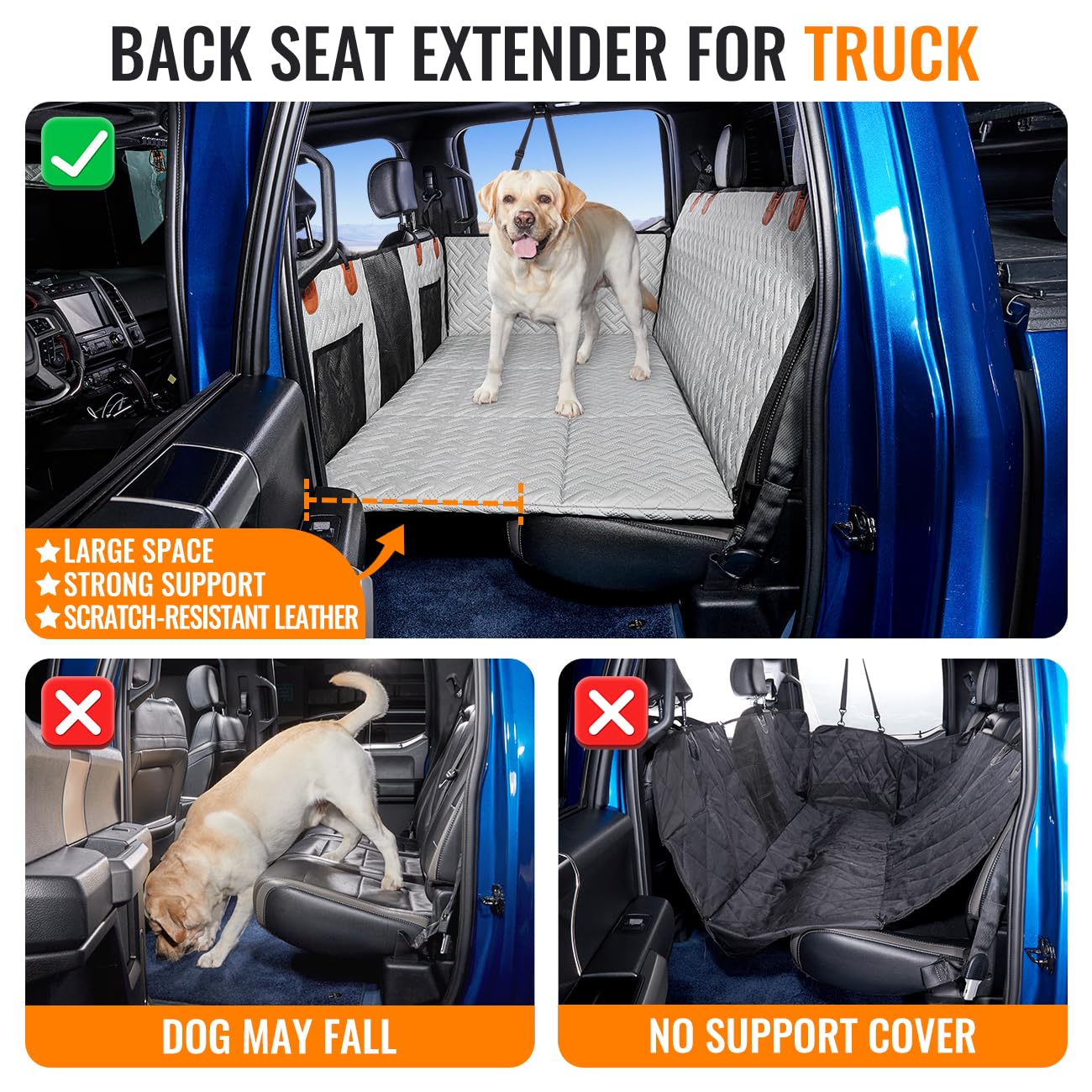 BACK SEAT EXTENDER FOR TRUCK

★LARGE SPACE
★STRONG SUPPORT
★SCRATCH-RESISTANT LEATHER

DOG MAY FALL

NO SUPPORT COVER