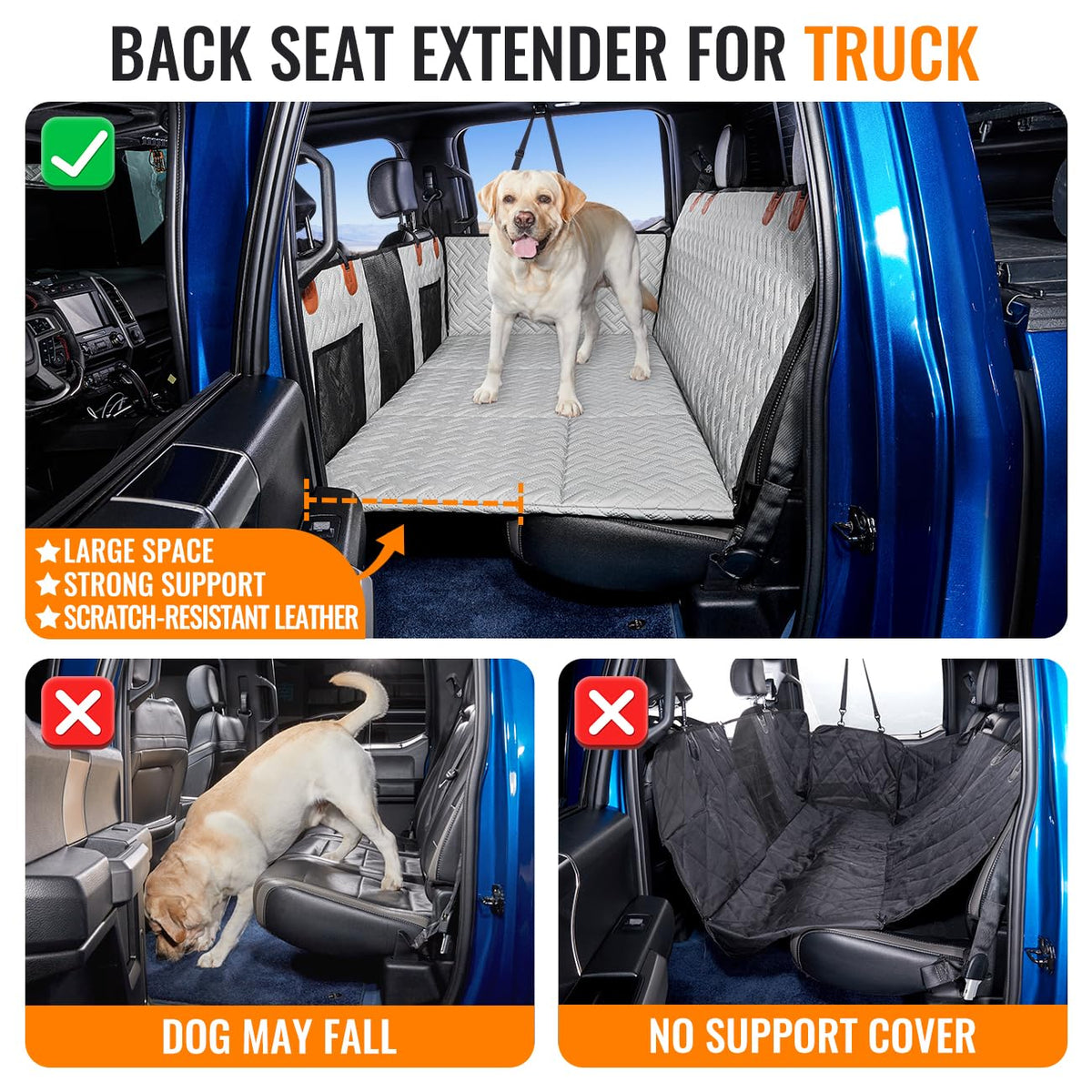 BACK SEAT EXTENDER FOR TRUCK

★LARGE SPACE
★STRONG SUPPORT
★SCRATCH-RESISTANT LEATHER

DOG MAY FALL

NO SUPPORT COVER