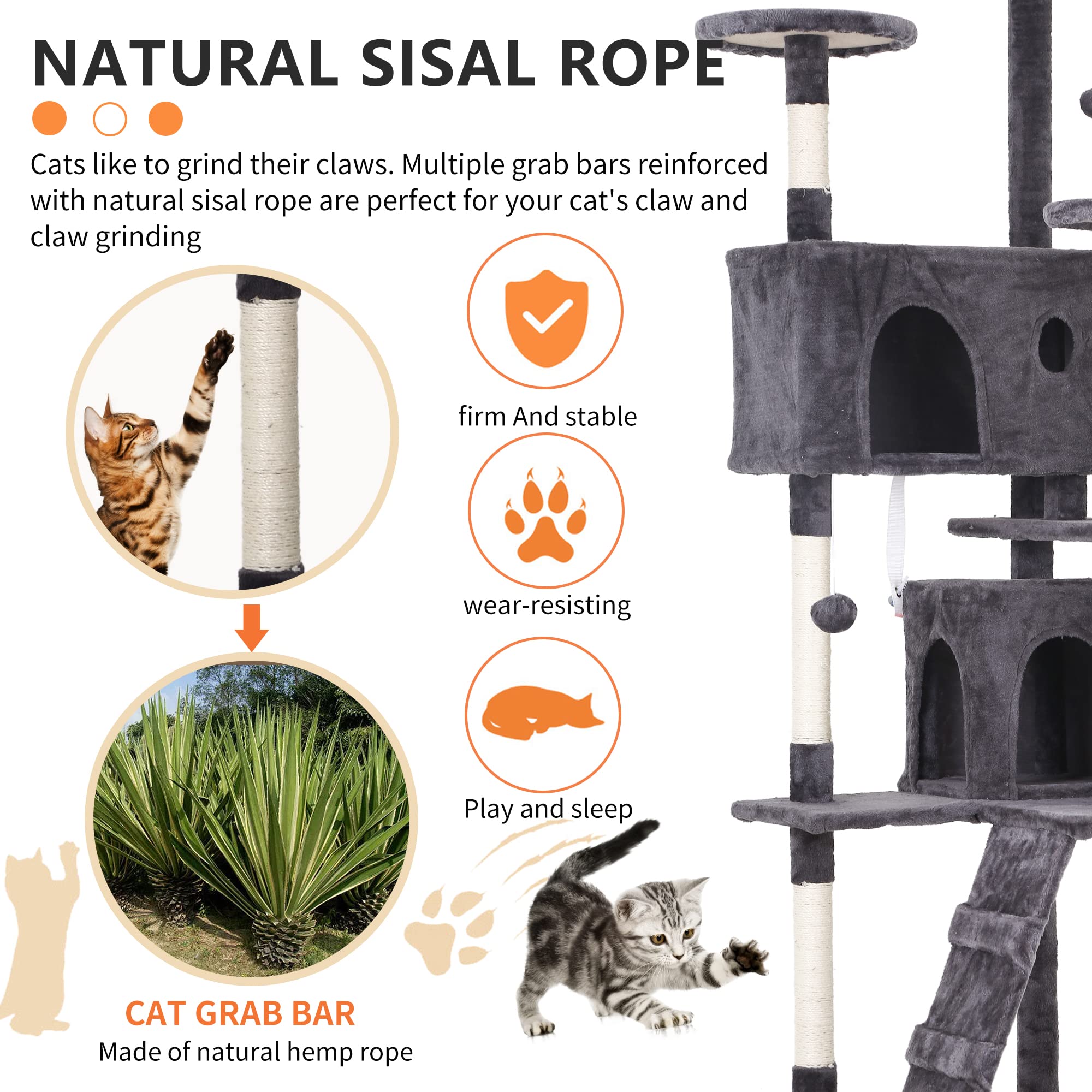 NATURAL SISAL ROPE

Cats like to grind their claws. Multiple grab bars reinforced with natural sisal rope are perfect for your cat's claw and claw grinding

firm And stable

wear-resisting

Play and sleep

CAT GRAB BAR
Made of natural hemp rope