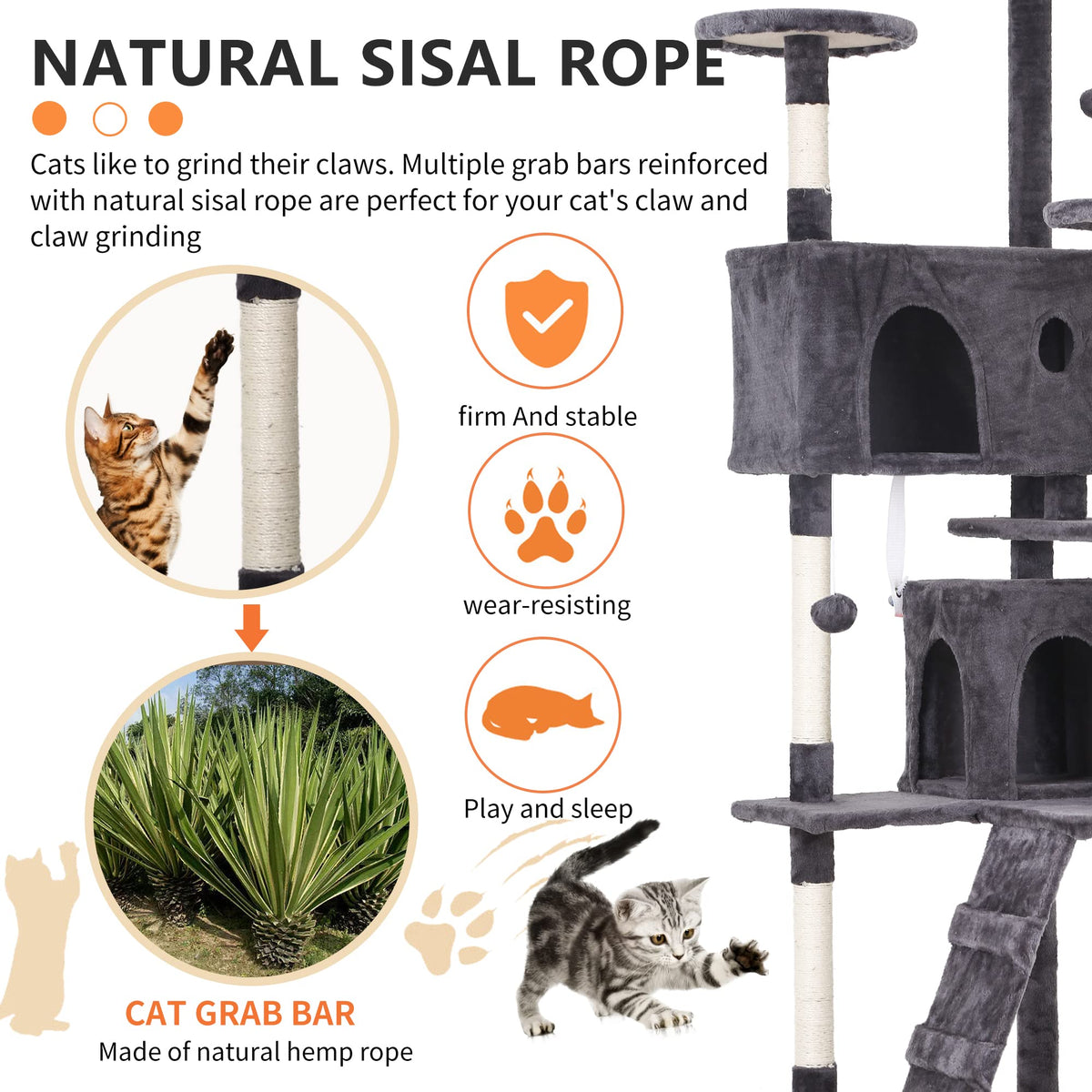 NATURAL SISAL ROPE

Cats like to grind their claws. Multiple grab bars reinforced with natural sisal rope are perfect for your cat's claw and claw grinding

firm And stable

wear-resisting

Play and sleep

CAT GRAB BAR

Made of natural hemp rope