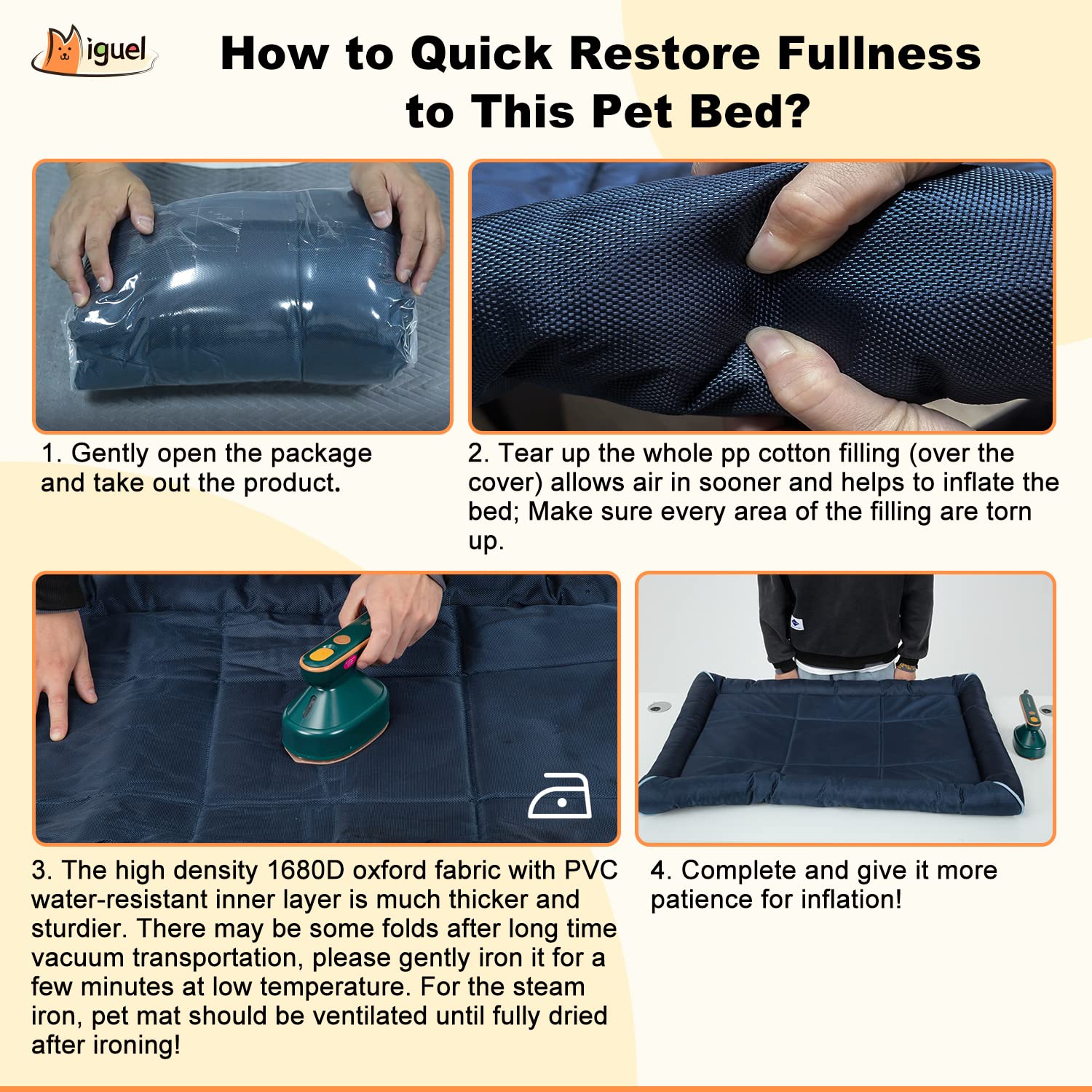 Miguel

How to Quick Restore Fullness to This Pet Bed?

1. Gently open the package and take out the product.

2. Tear up the whole pp cotton filling (over the cover) allows air in sooner and helps to inflate the bed; Make sure every area of the filling are torn up.

3. The high density 1680D oxford fabric with PVC water-resistant inner layer is much thicker and sturdier. There may be some folds after long time vacuum transportation, please gently iron it for a few minutes at low temperature. For the steam iron, pet mat should be ventilated until fully dried after ironing!

4. Complete and give it more patience for inflation!