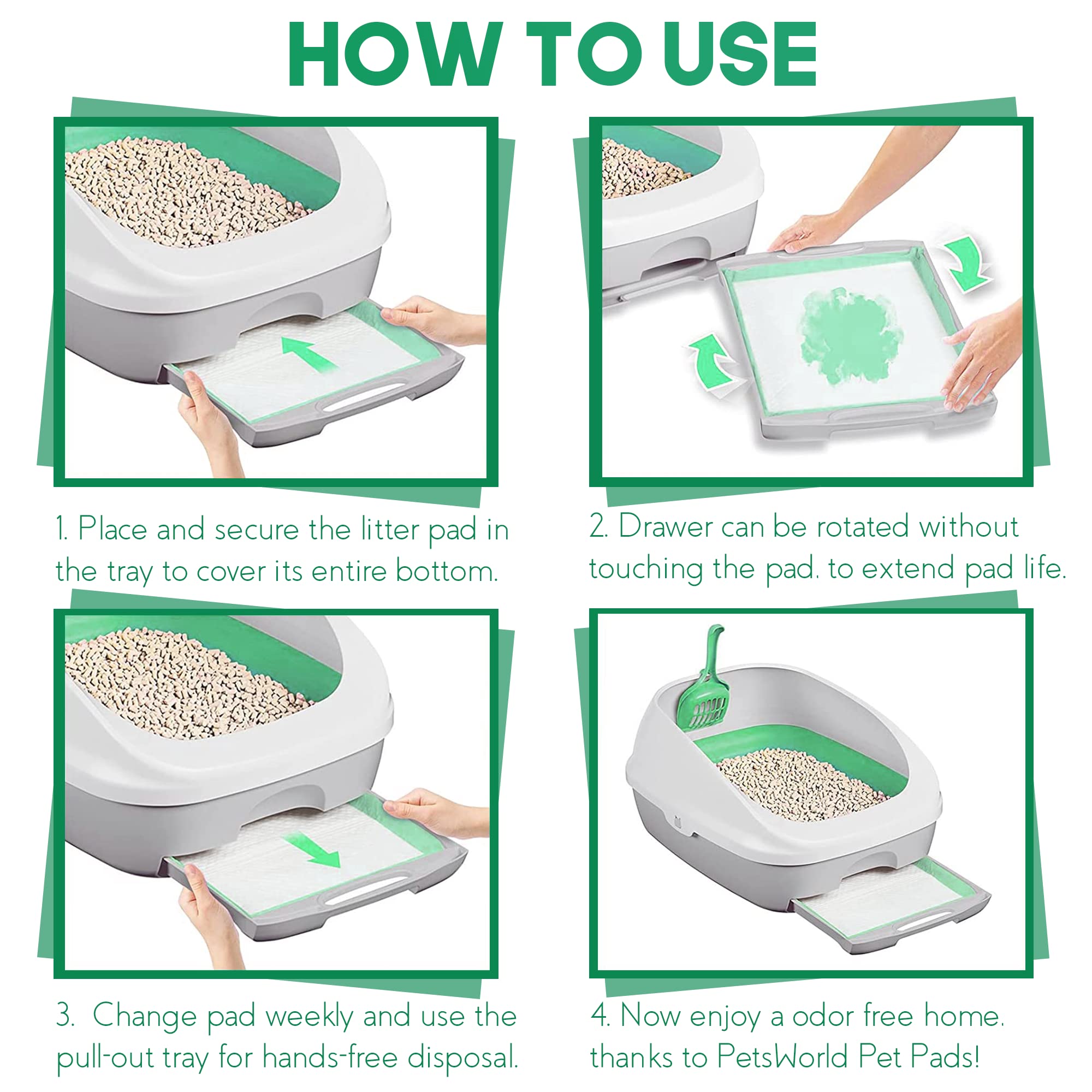 HOW TO USE

1. Place and secure the litter pad in the tray to cover its entire bottom.

2. Drawer can be rotated without touching the pad. to extend pad life.

3. Change pad weekly and use the pull-out tray for hands-free disposal.

4. Now enjoy a odor free home. thanks to PetsWorld Pet Pads!