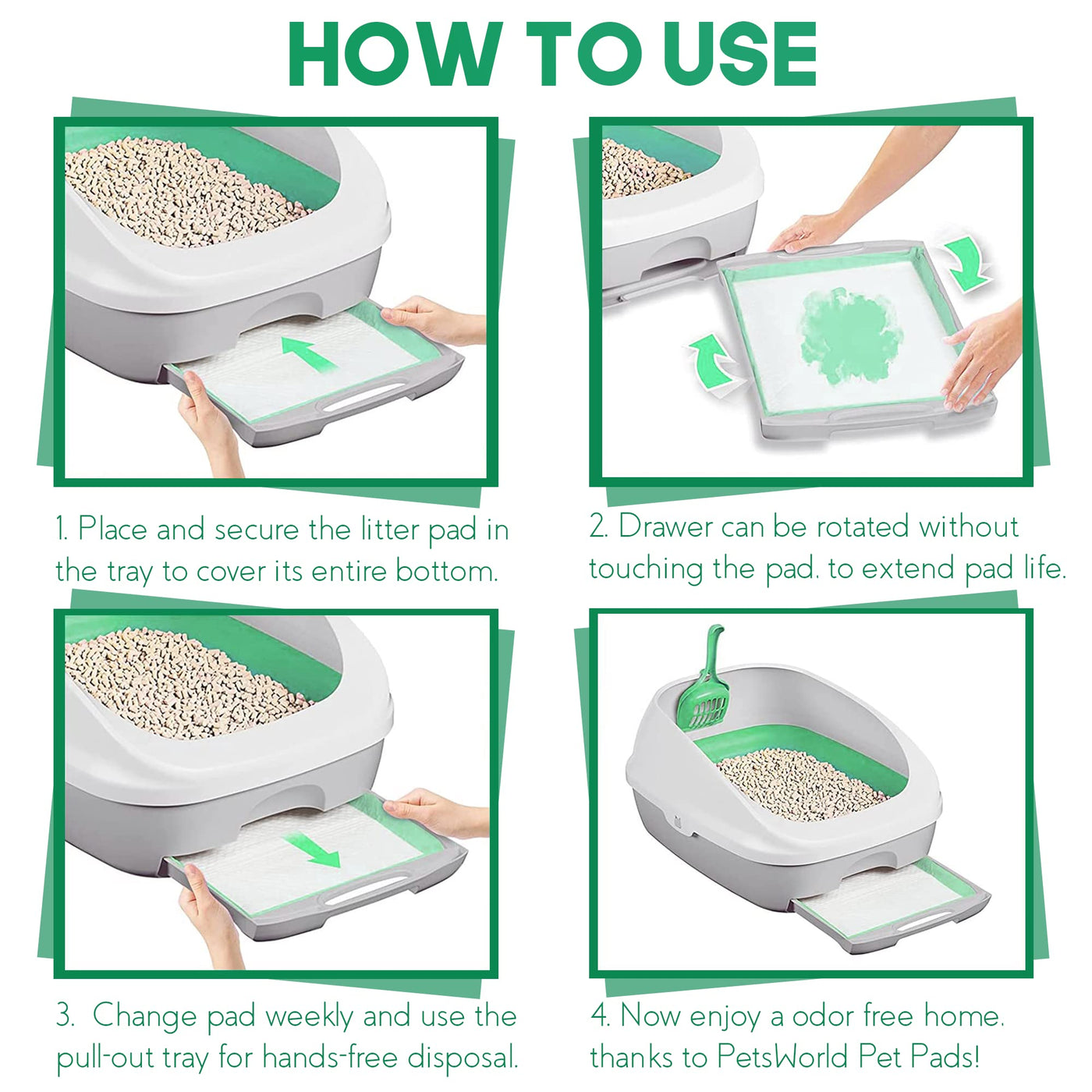 HOW TO USE

1. Place and secure the litter pad in the tray to cover its entire bottom.

2. Drawer can be rotated without touching the pad. to extend pad life.

3. Change pad weekly and use the pull-out tray for hands-free disposal.

4. Now enjoy a odor free home. thanks to PetsWorld Pet Pads!