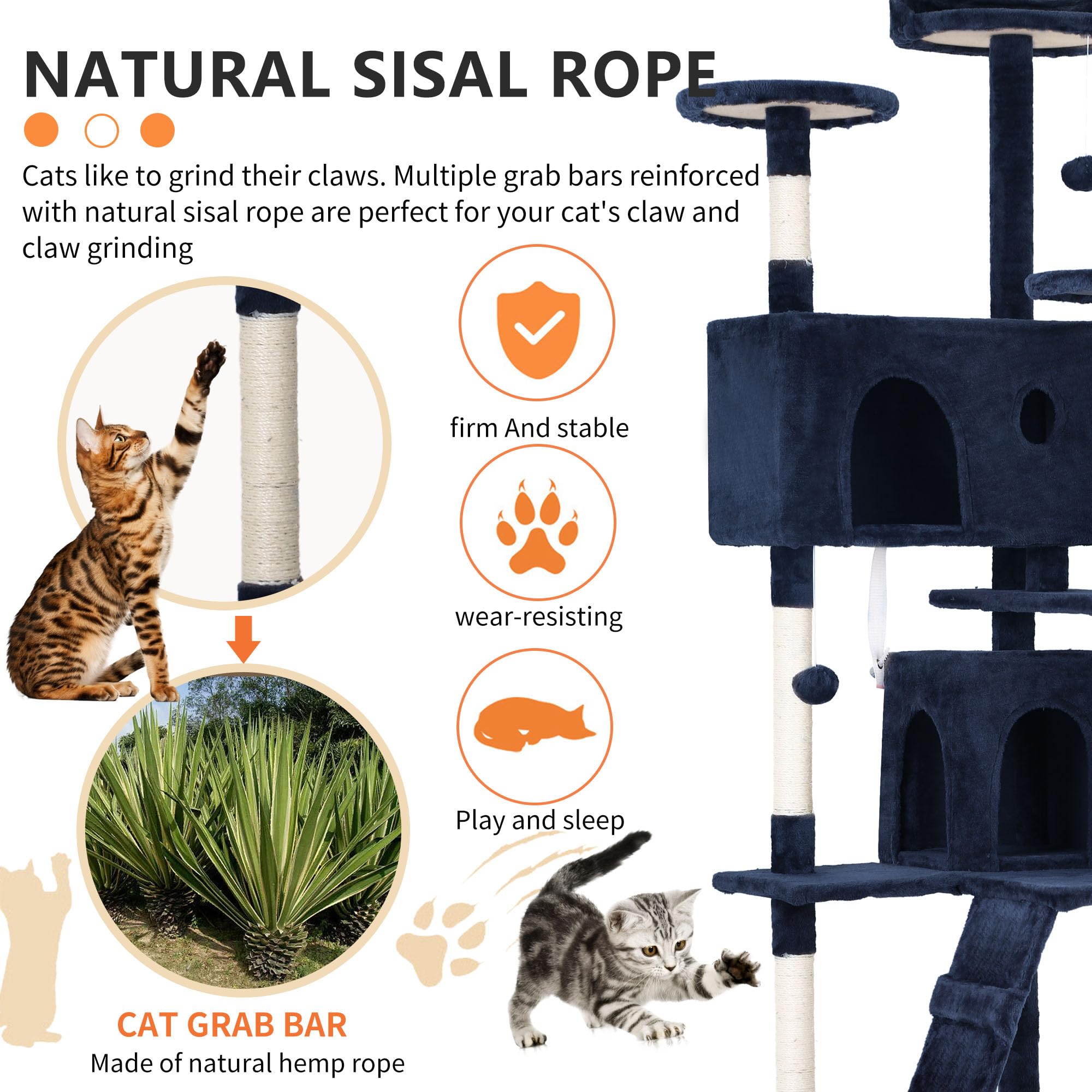 NATURAL SISAL ROPE

Cats like to grind their claws. Multiple grab bars reinforced with natural sisal rope are perfect for your cat's claw and claw grinding

firm And stable

wear-resisting

Play and sleep

CAT GRAB BAR
Made of natural hemp rope