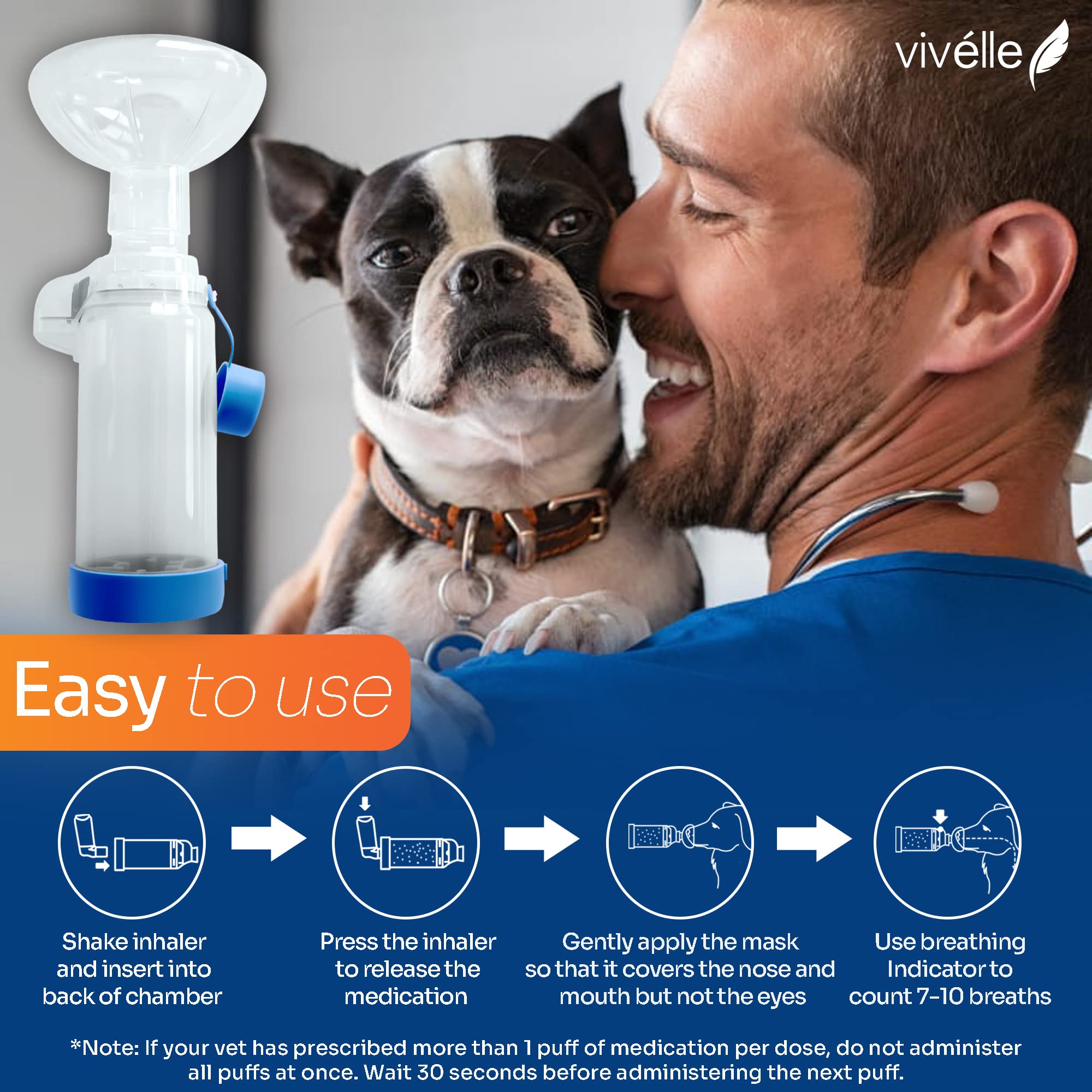 vivélle

Easy to use

Shake inhaler and insert into back of chamber

Press the inhaler to release the medication

Gently apply the mask so that it covers the nose and mouth but not the eyes

Use breathing Indicator to count 7-10 breaths

*Note: If your vet has prescribed more than 1 puff of medication per dose, do not administer all puffs at once. Wait 30 seconds before administering the next puff.