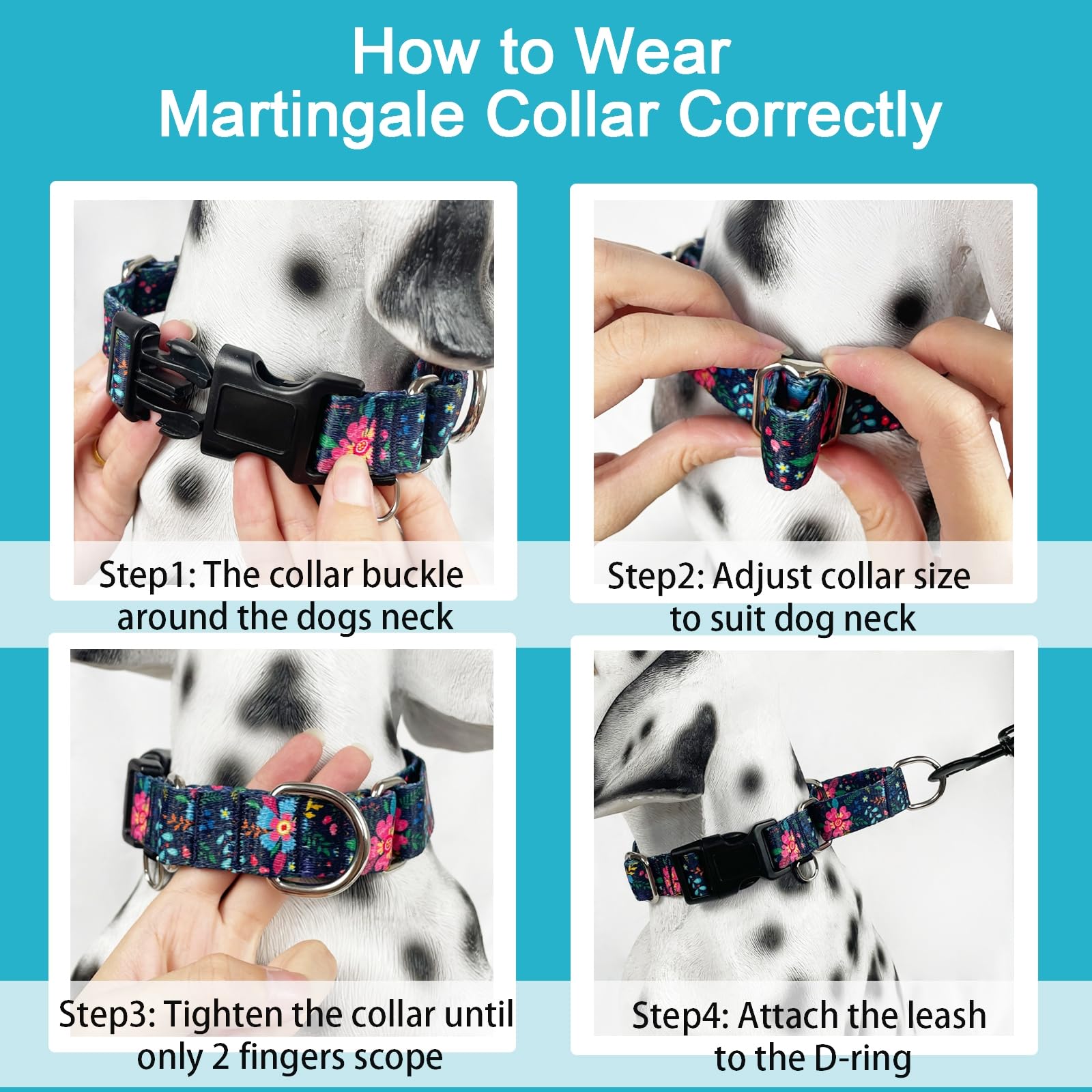 How to Wear
Martingale Collar Correctly

Step1: The collar buckle around the dogs neck

Step2: Adjust collar size to suit dog neck

Step3: Tighten the collar until only 2 fingers scope

Step4: Attach the leash to the D-ring